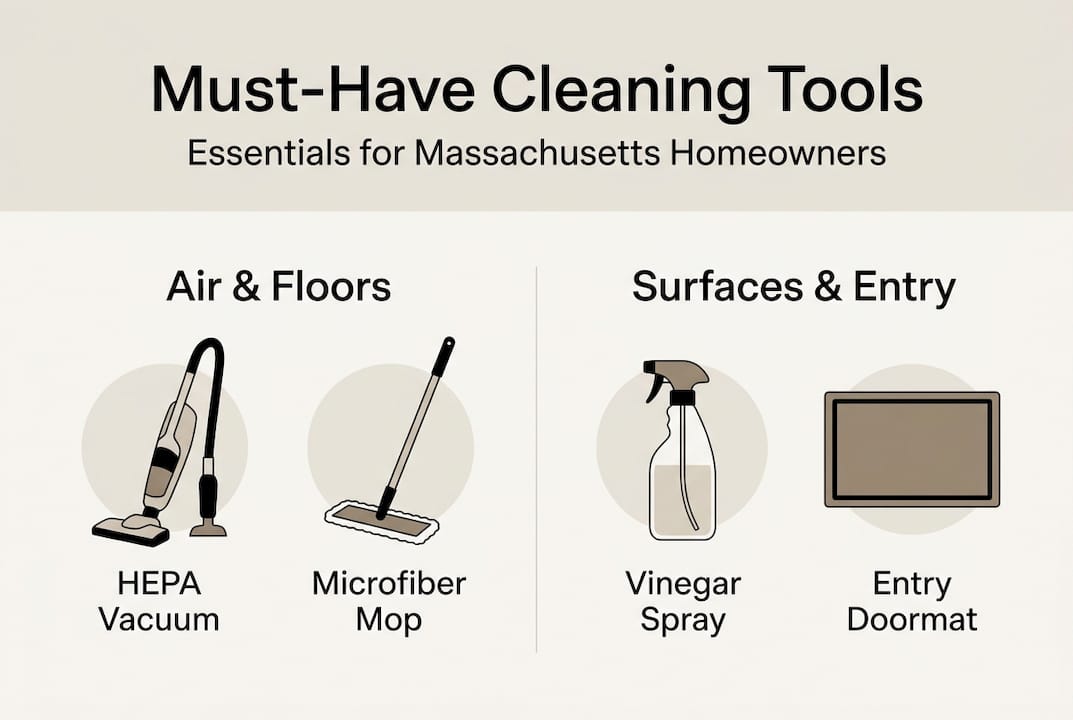 Must-Have Cleaning Tools

Essentials for Massachusetts Homeowners

Air & Floors

HEPA Vacuum

Microfiber Mop

Surfaces & Entry

Vinegar Spray

Entry Doormat