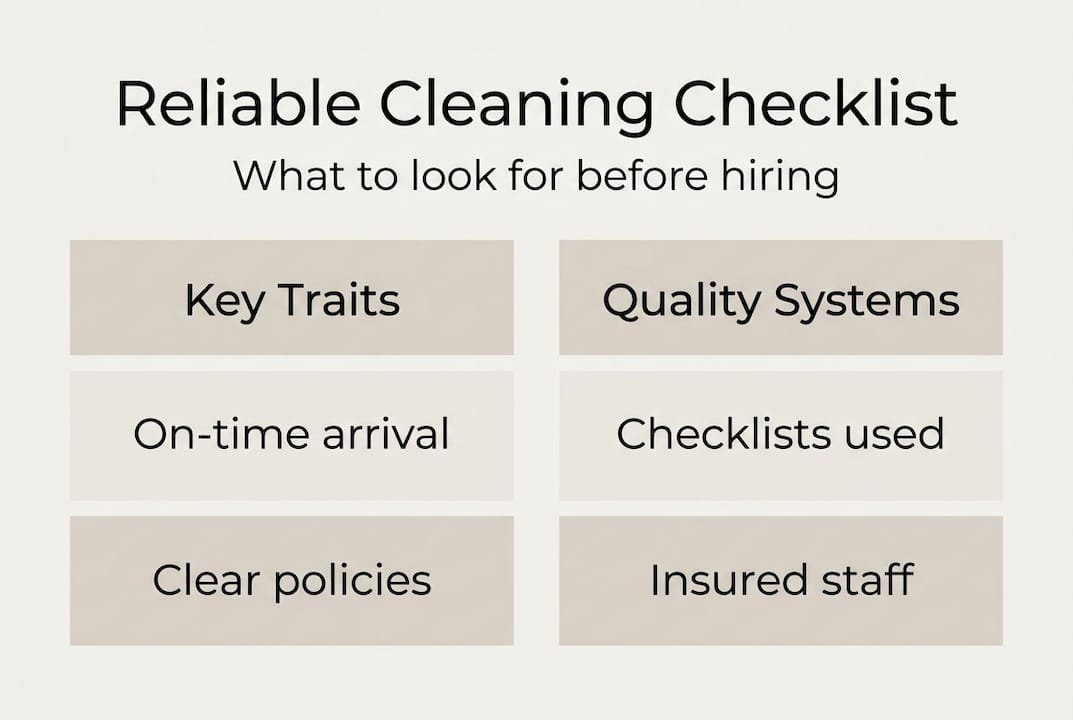 Reliable Cleaning Checklist

What to look for before hiring

| Key Traits | Quality Systems |
|---|---|
| On-time arrival | Checklists used |
| Clear policies | Insured staff |