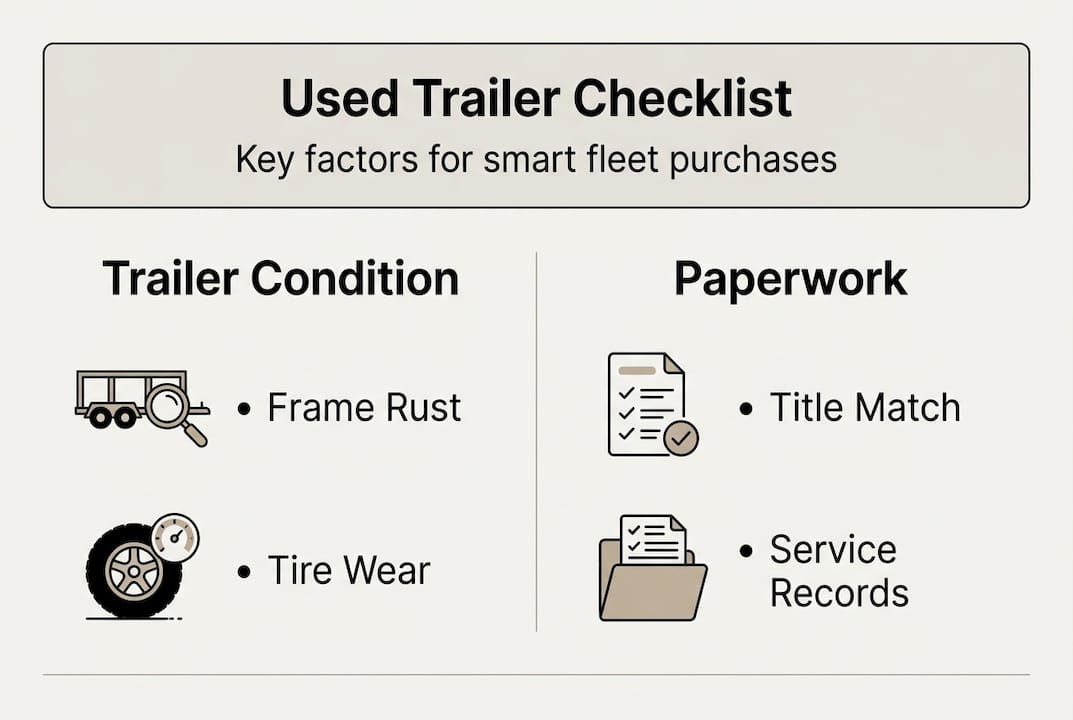 Used Trailer Checklist
Key factors for smart fleet purchases

Trailer Condition

• Frame Rust

• Tire Wear

Paperwork

• Title Match

• Service Records