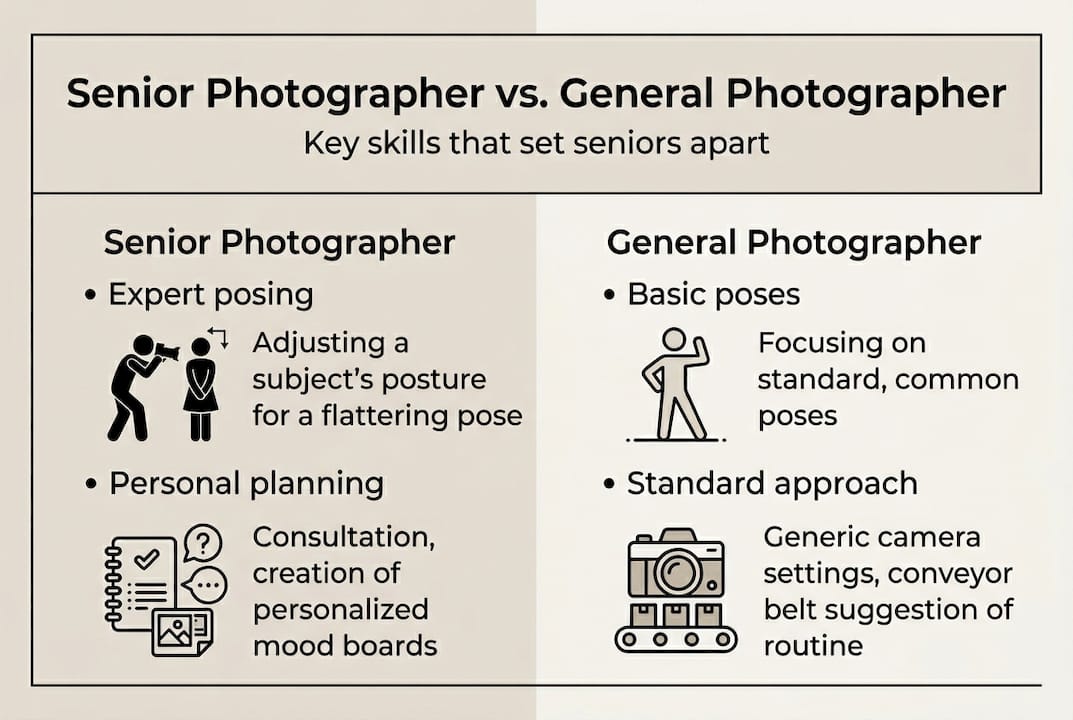 Senior Photographer vs. General Photographer
Key skills that set seniors apart

Senior Photographer

• Expert posing

Adjusting a subject's posture for a flattering pose

• Personal planning

Consultation, creation of personalized mood boards

General Photographer

• Basic poses

Focusing on standard, common poses

• Standard approach

Generic camera settings, conveyor belt suggestion of routine