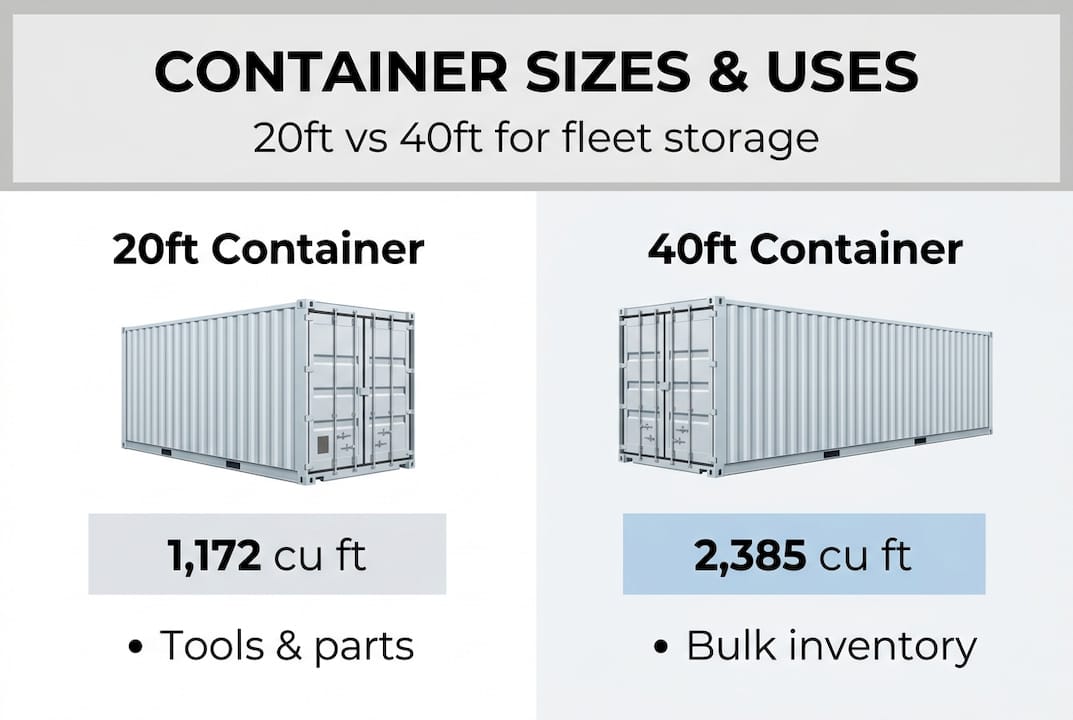 CONTAINER SIZES & USES

20ft vs 40ft for fleet storage

20ft Container

1,172 cu ft

• Tools & parts

40ft Container

2,385 cu ft

• Bulk inventory