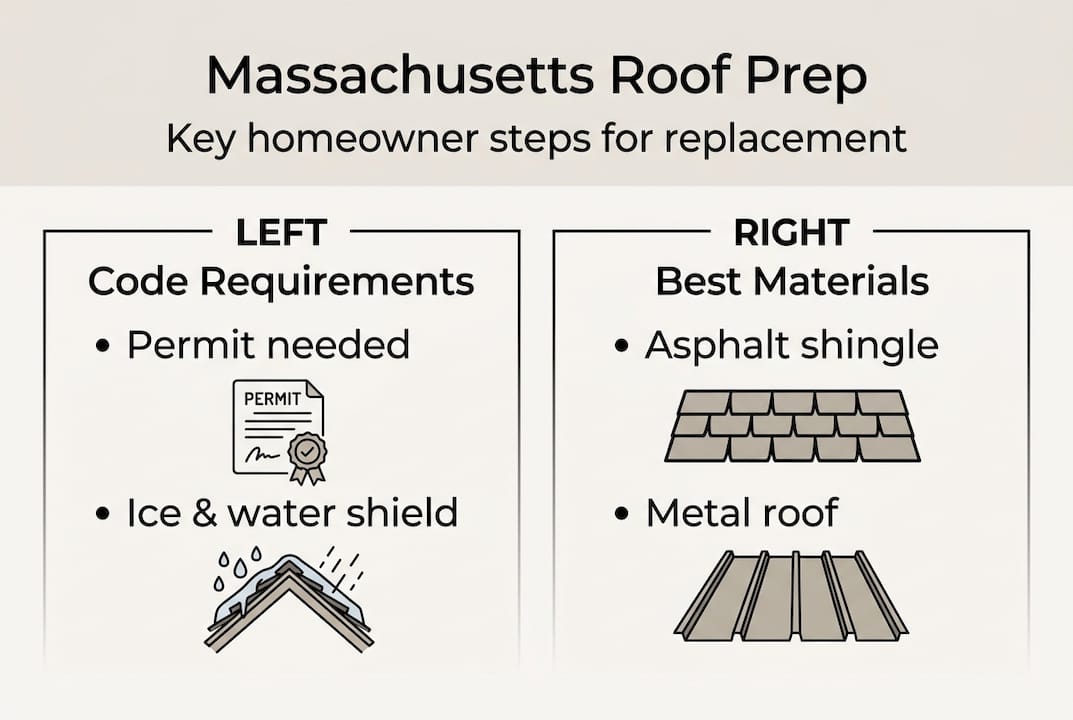 Massachusetts Roof Prep

Key homeowner steps for replacement

LEFT

Code Requirements

• Permit needed

PERMIT

• Ice & water shield

RIGHT

Best Materials

• Asphalt shingle

• Metal roof