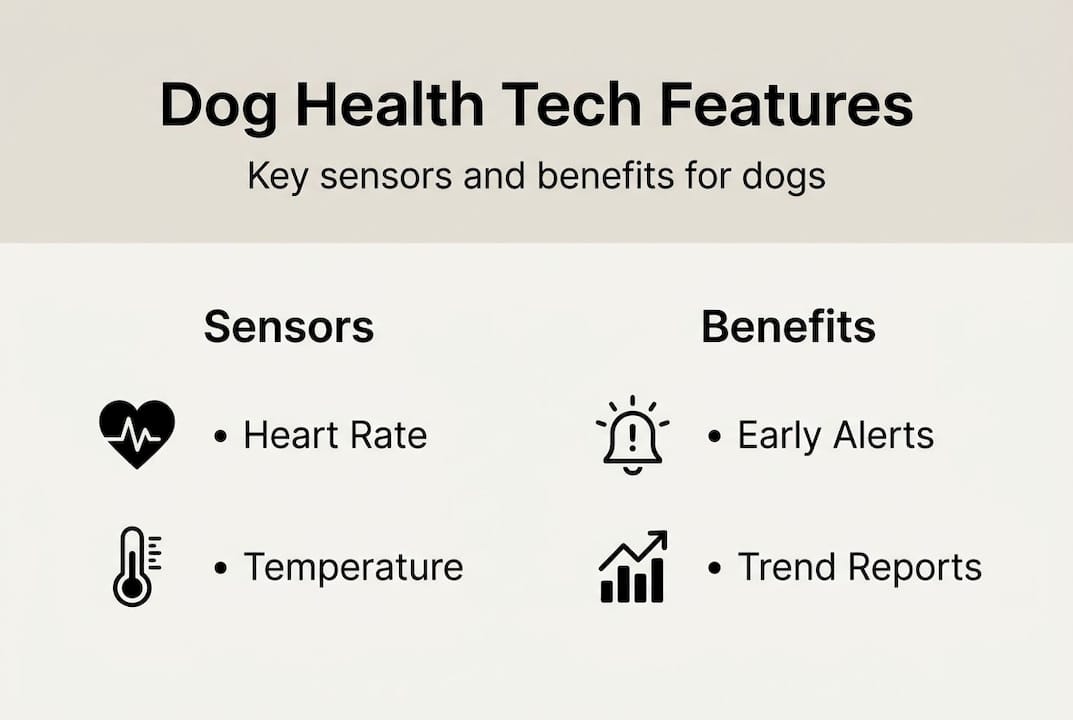 Dog Health Tech Features

Key sensors and benefits for dogs

Sensors

• Heart Rate

• Temperature

Benefits

• Early Alerts

• Trend Reports