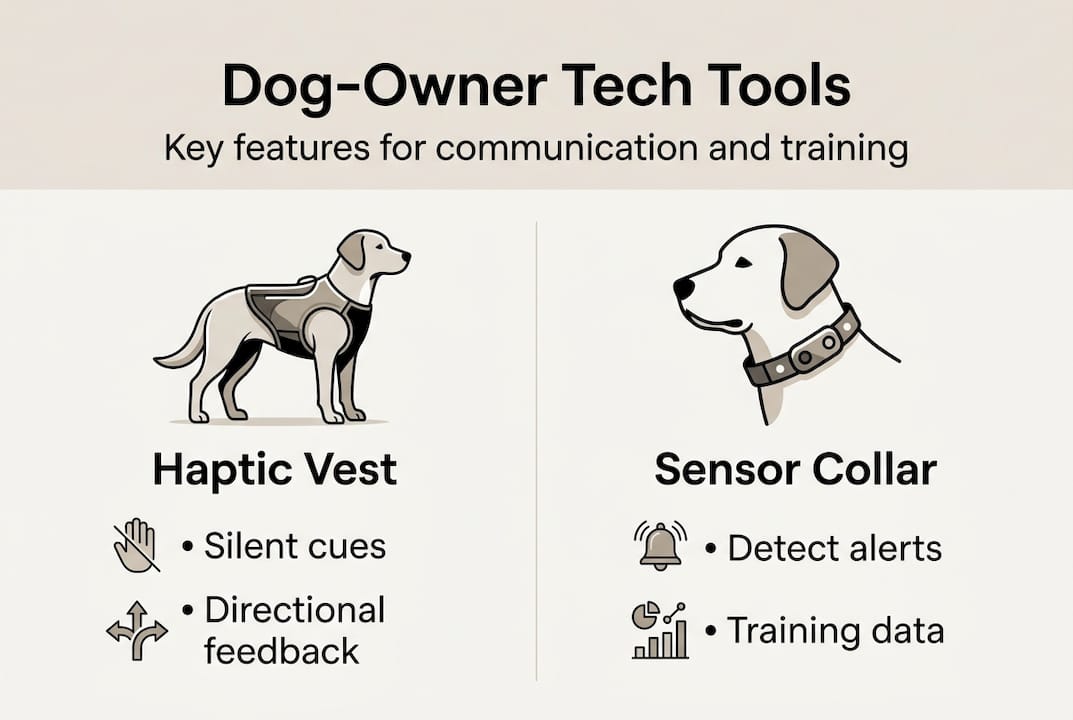 Dog-Owner Tech Tools
Key features for communication and training

Haptic Vest
• Silent cues
• Directional feedback

Sensor Collar
• Detect alerts
• Training data