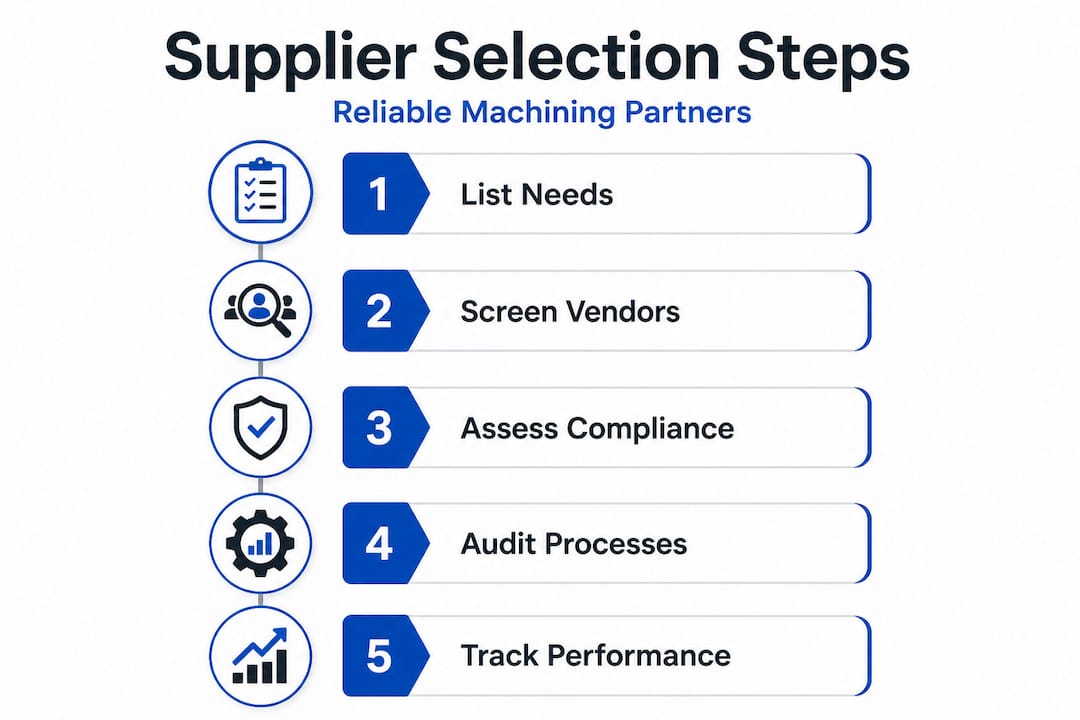 Supplier Selection Steps

Reliable Machining Partners

1 List Needs

2 Screen Vendors

3 Assess Compliance

4 Audit Processes

5 Track Performance