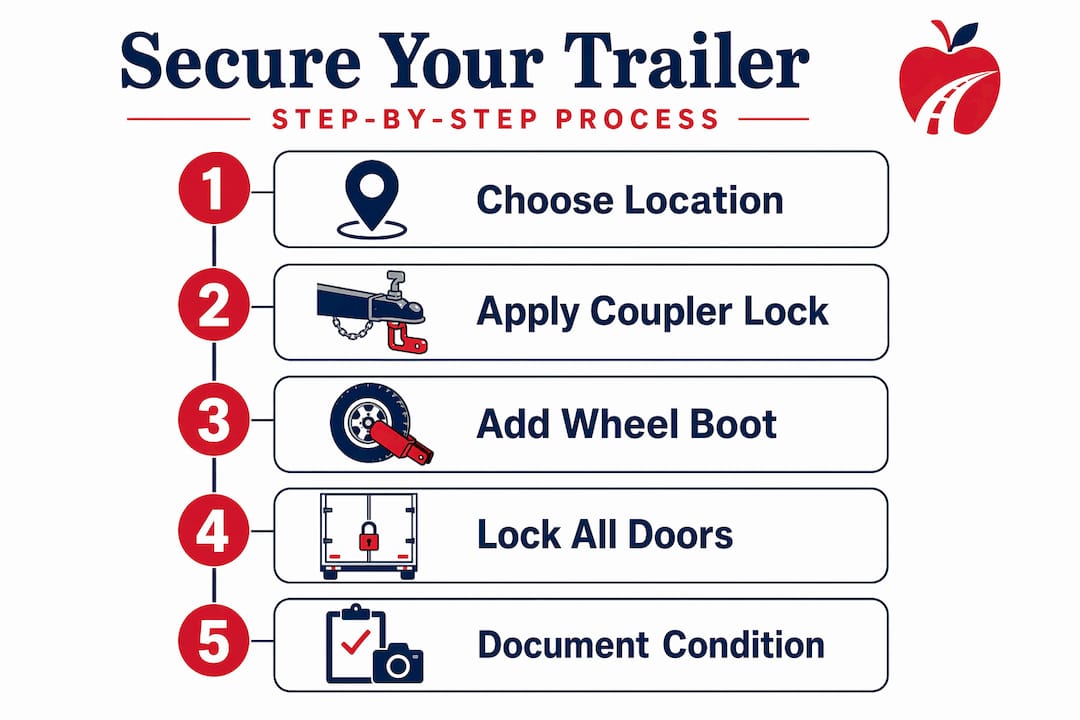 Secure Your Trailer

STEP-BY-STEP PROCESS

1 Choose Location

2 Apply Coupler Lock

3 Add Wheel Boot

4 Lock All Doors

5 Document Condition