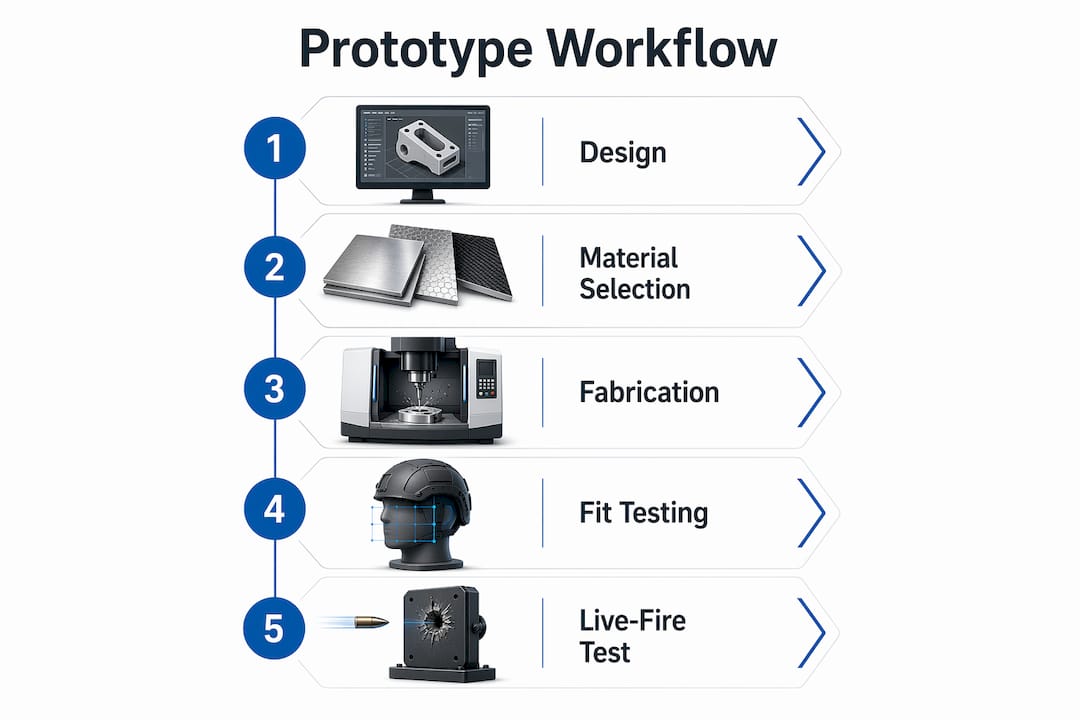 Prototype Workflow

1 Design

2 Material Selection

3 Fabrication

4 Fit Testing

5 Live-Fire Test