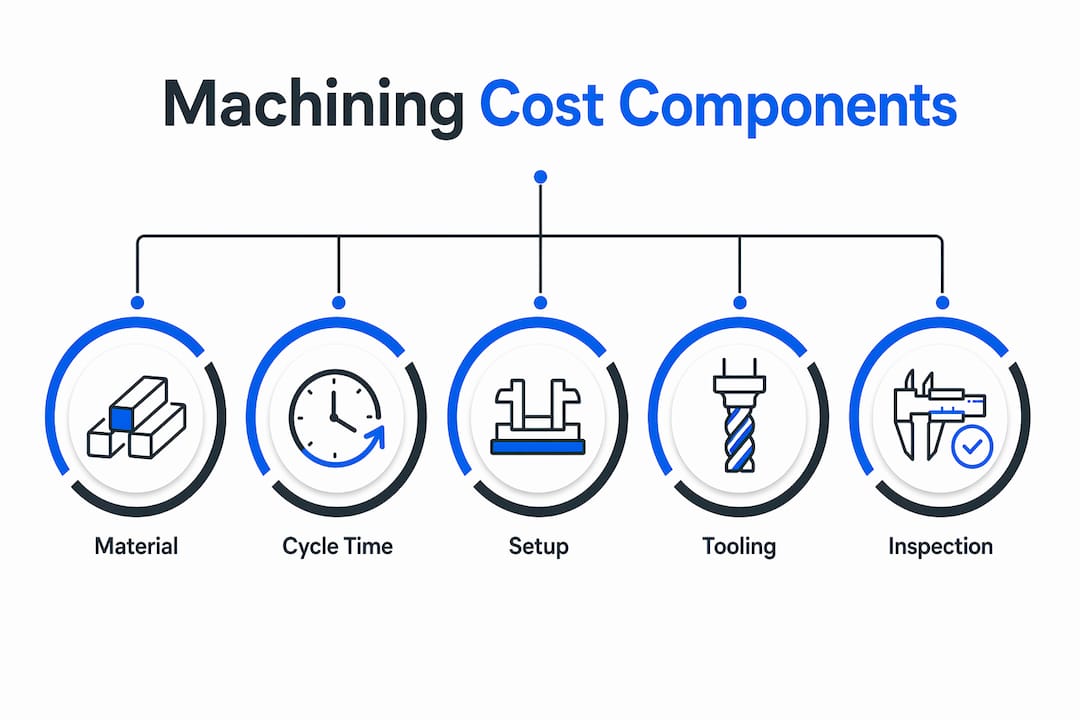 Machining Cost Components

Material

Cycle Time

Setup

Tooling

Inspection