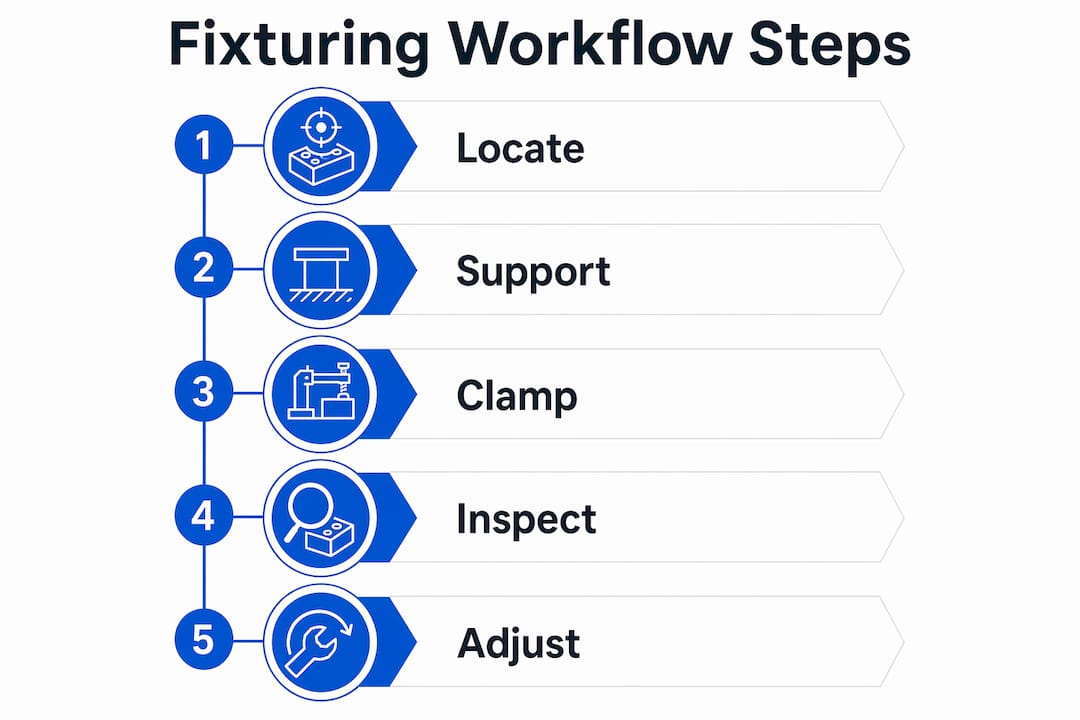 Fixturing Workflow Steps

1 Locate

2 Support

3 Clamp

4 Inspect

5 Adjust