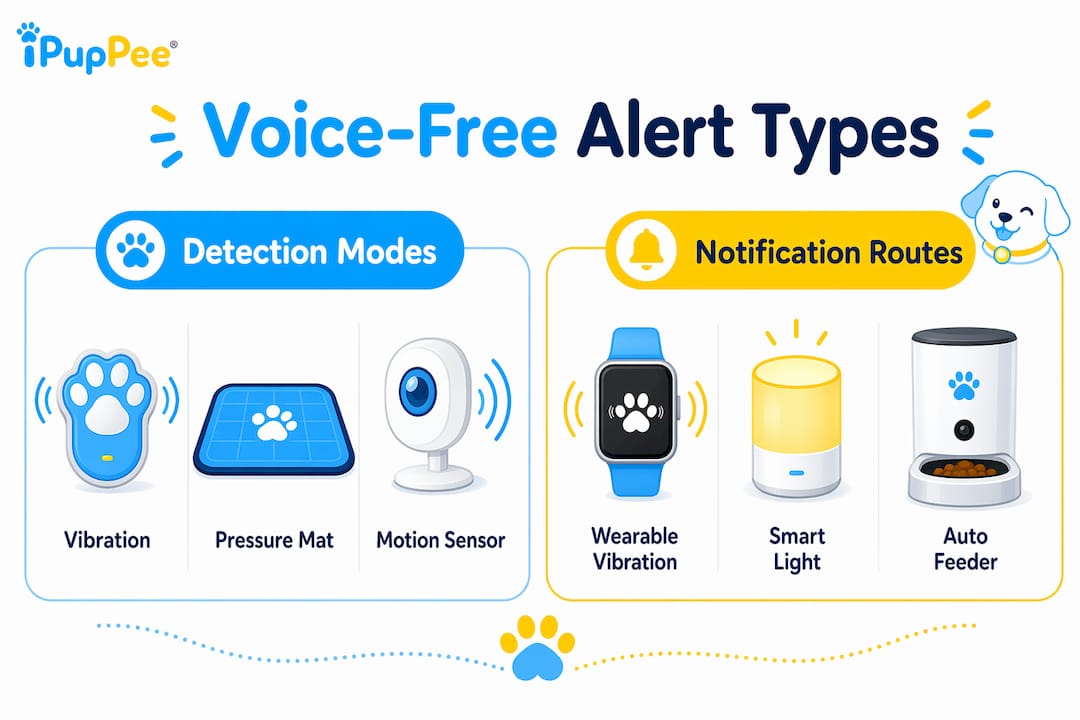 iPupPee®

Voice-Free Alert Types

Detection Modes

Vibration

Pressure Mat

Motion Sensor

Notification Routes

Wearable Vibration

Smart Light

Auto Feeder