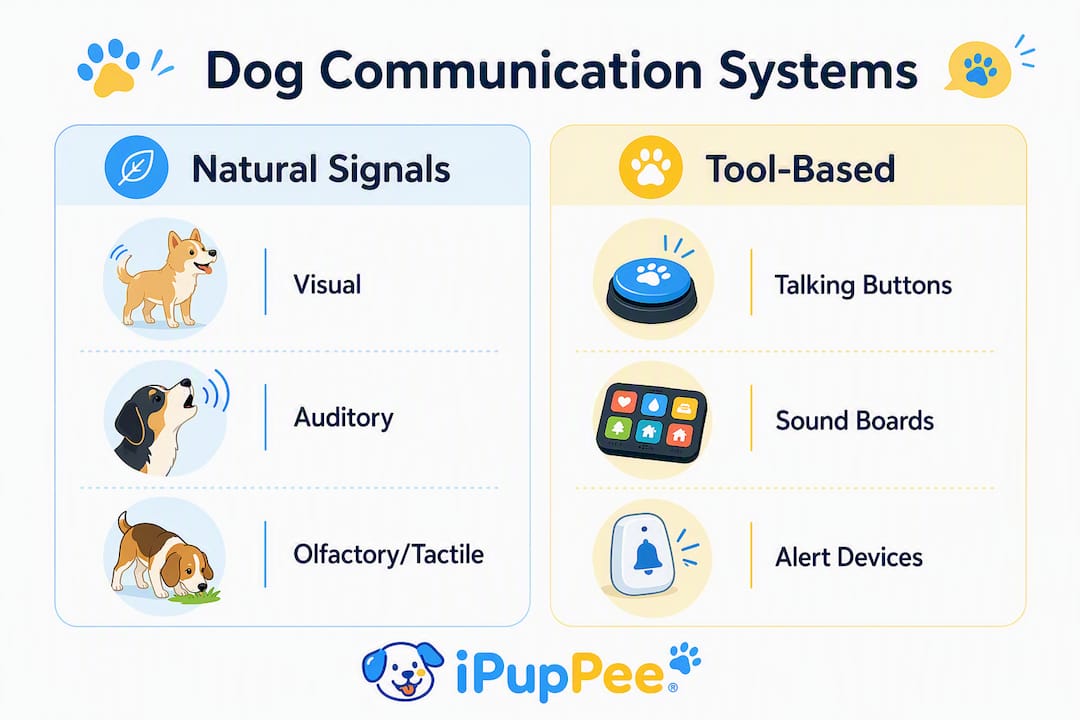 Dog Communication Systems

Natural Signals

Visual

Auditory

Olfactory/Tactile

Tool-Based

Talking Buttons

Sound Boards

Alert Devices

iPupPee®