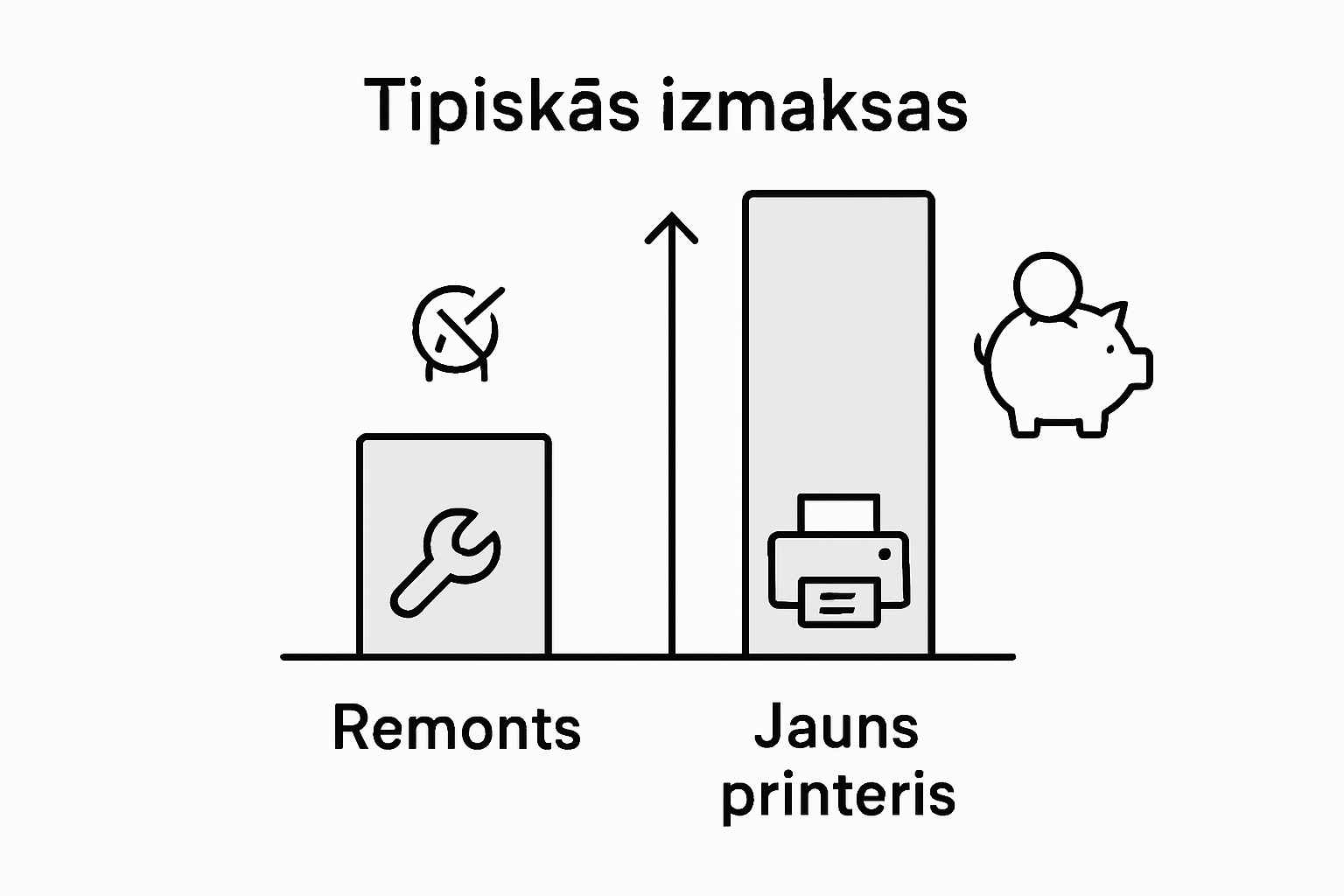 Tipiskās izmaksas

Remonts

Jauns printeris