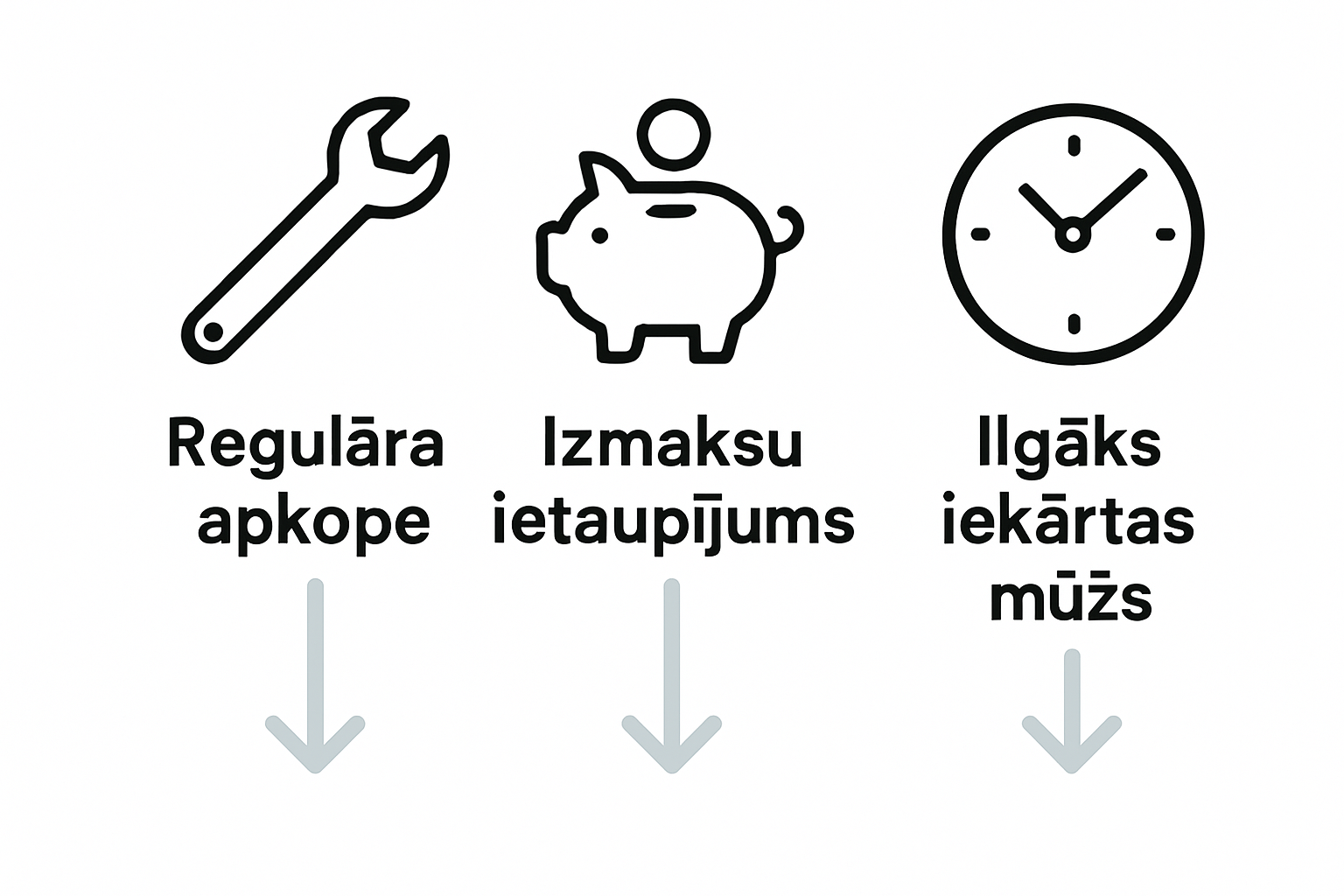 Regulāra apkope

Izmaksu ietaupījums

Ilgāks iekārtas mūžs