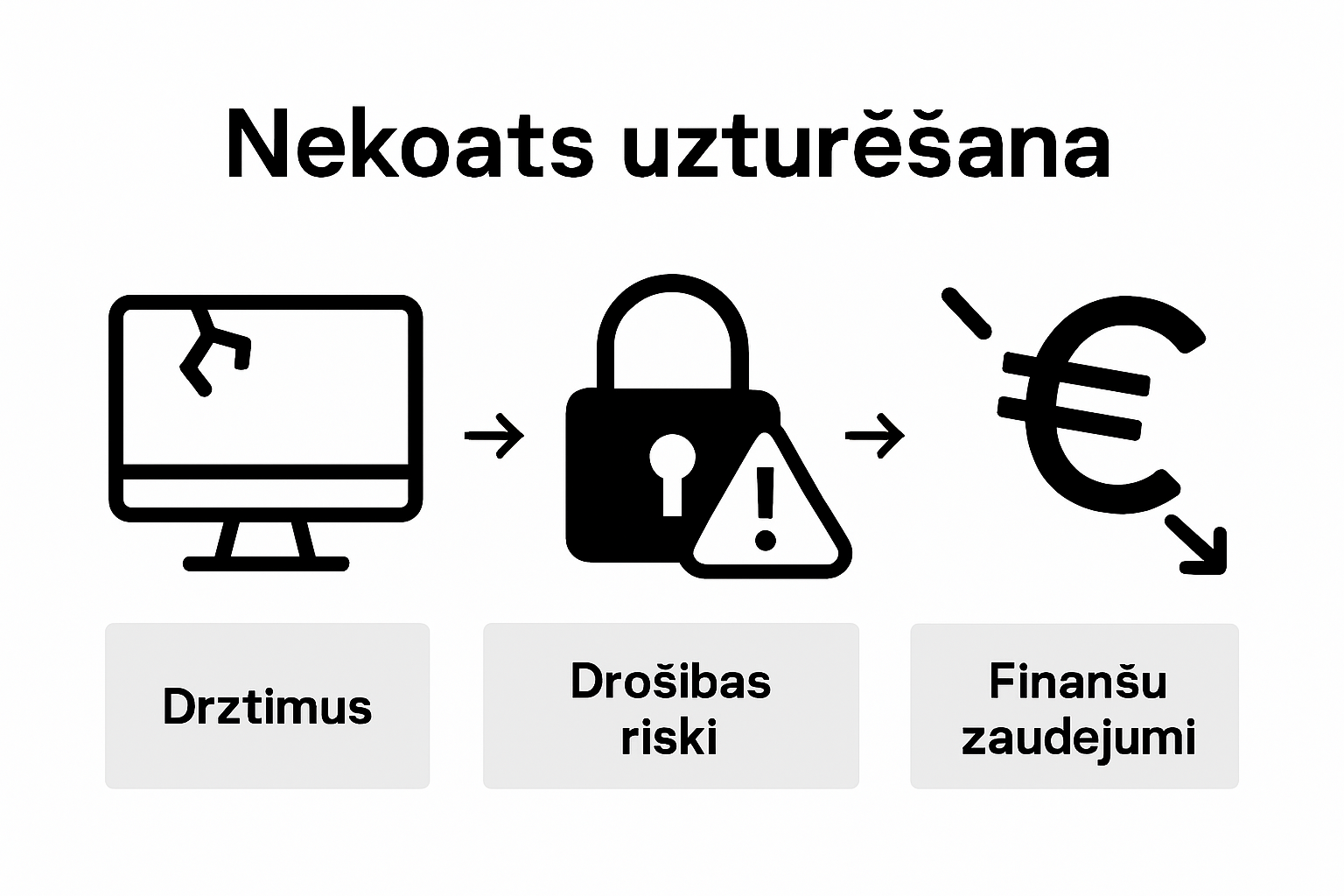 Nekoats uzturěšana

Drztimus

Drošibas riski

Finanšu zaudejumi