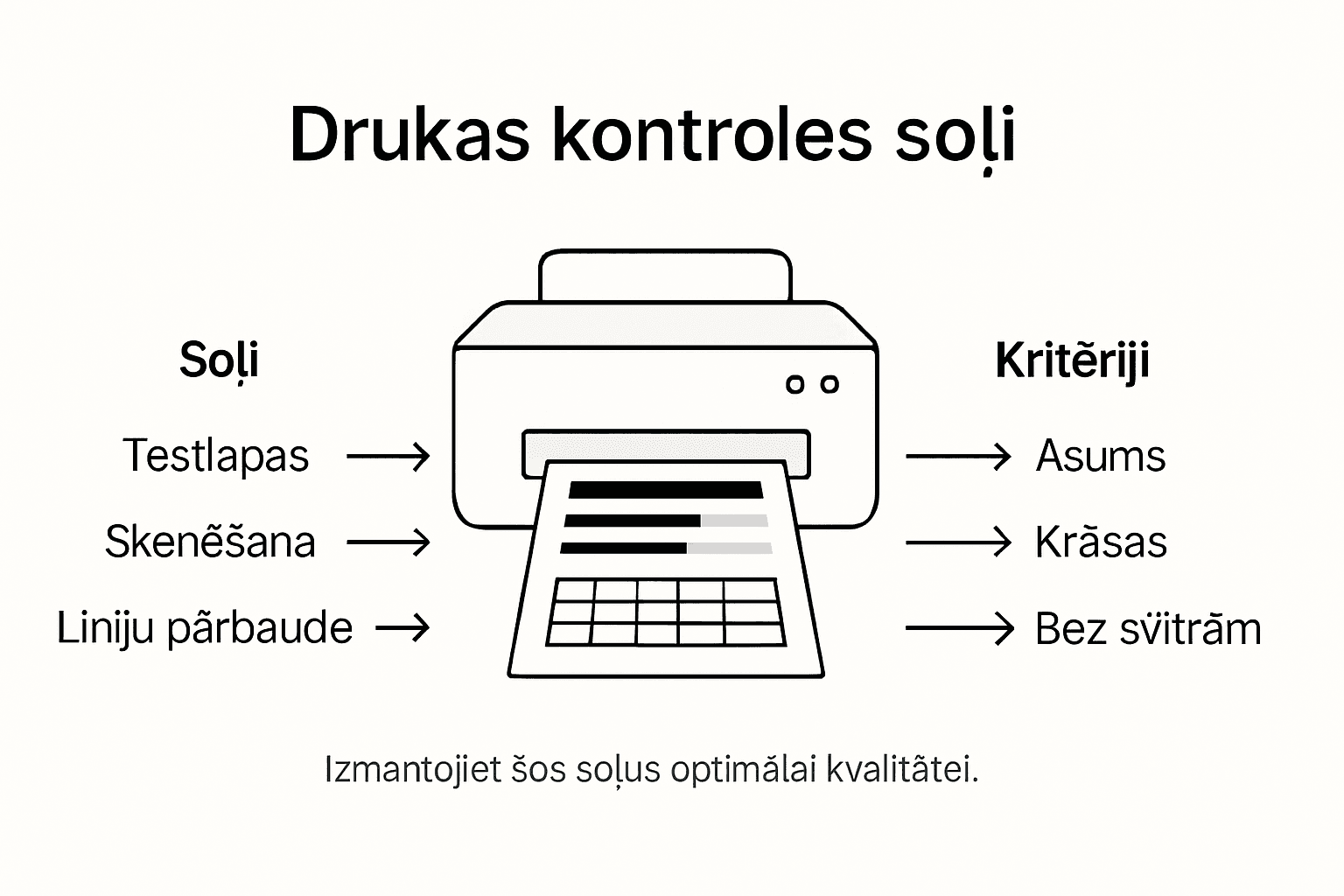 Drukas kontroles soļi

Soļi

Testlapas →

Skenēšana →

Liniju pārbaude →

Kritēriji

→ Asums

→ Krāsas

→ Bez svītrām

Izmantojiet šos soļus optimālai kvalitātei.