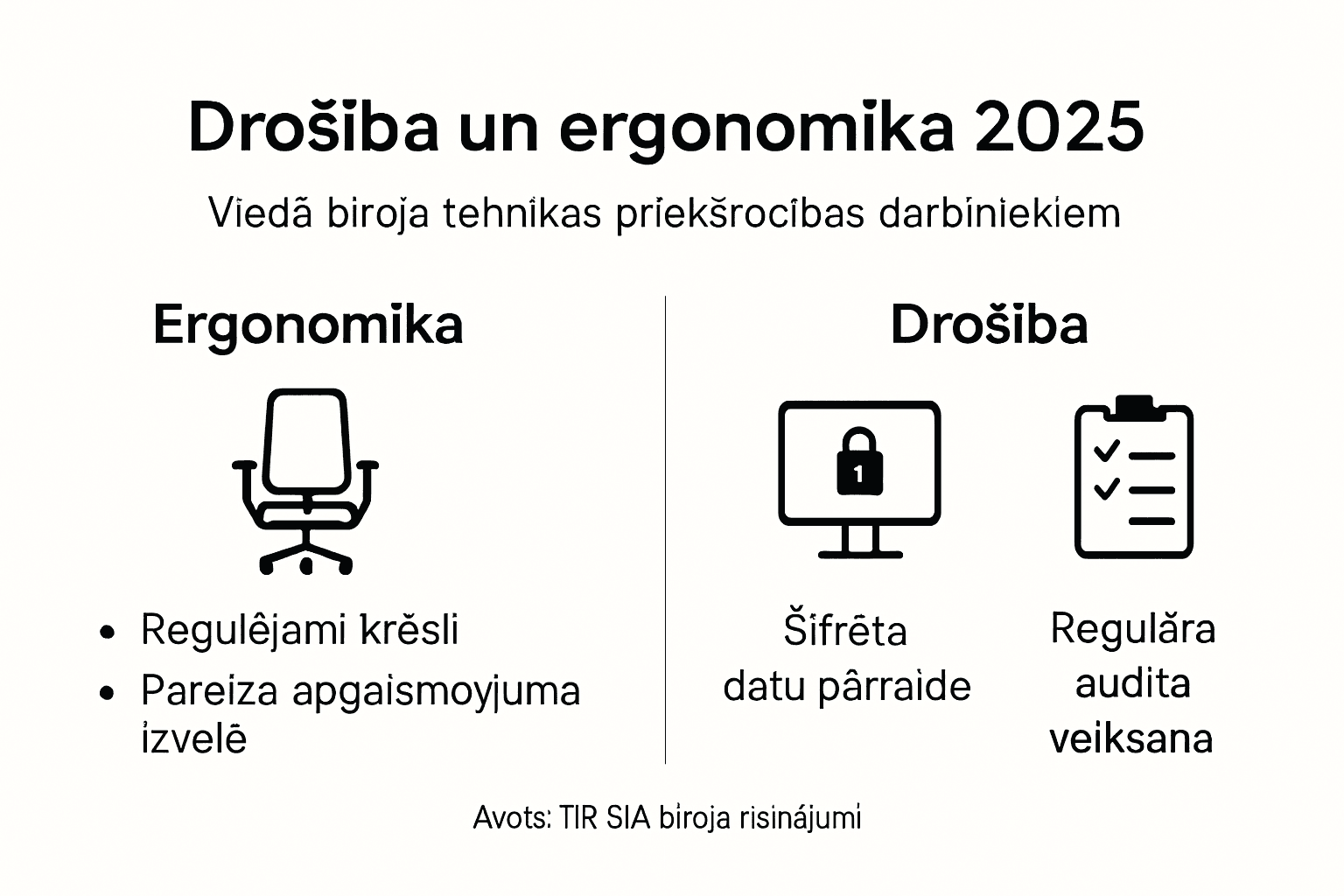 Drošiba un ergonomika 2025

Viedā biroja tehnikas priekšrocības darbiniekiem

Ergonomika

- Regulêjami krēsli
- Pareiza apgaismoyjuma izvelē

Drošiba

1

Šifrēta datu pârraide

Regulāra audita veiksana

Avots: TIR SIA biroja risinájumi