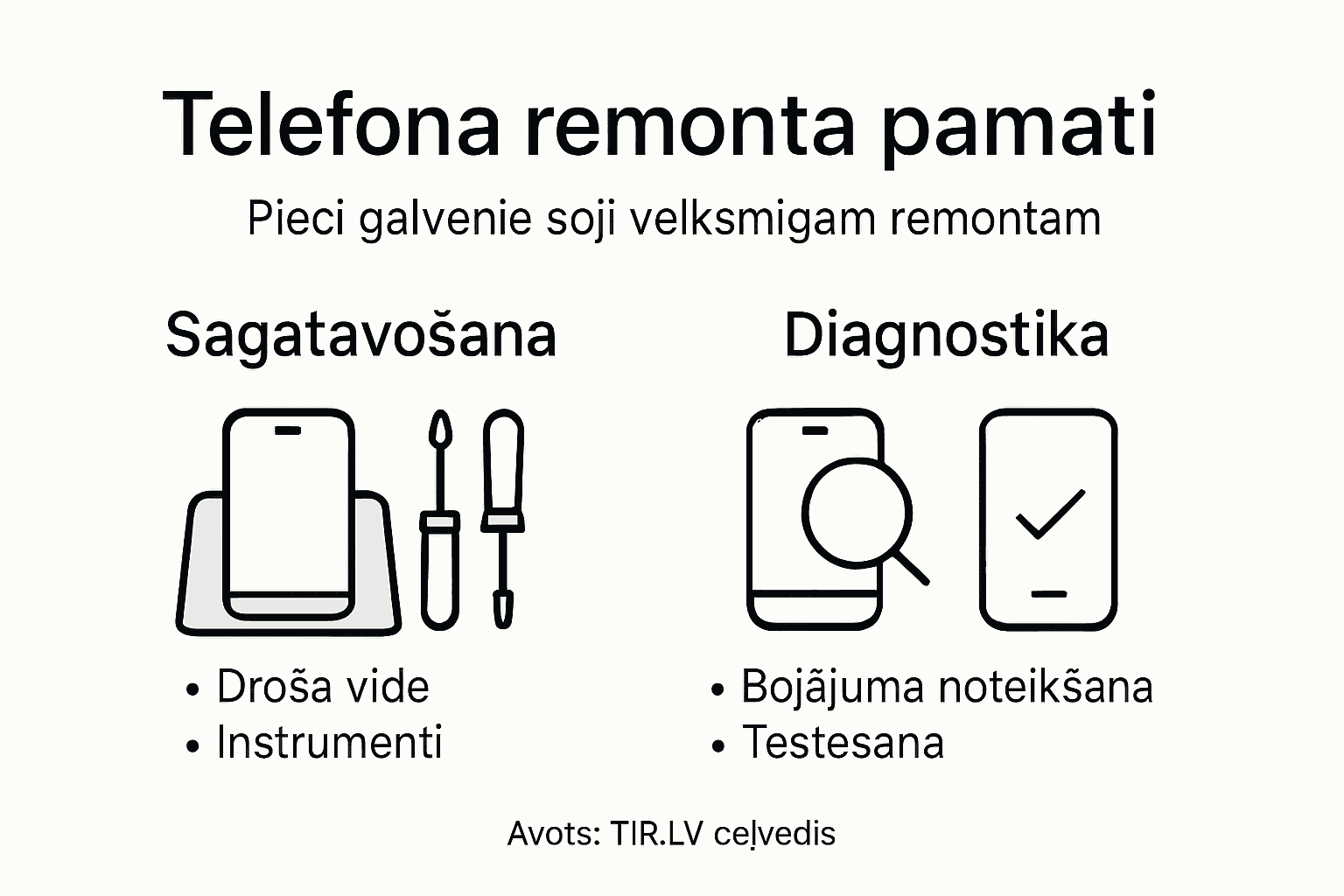 Telefona remonta pamati

Pieci galvenie soji velksmigam remontam

Sagatavošana

• Droša vide
• Instrumenti

Diagnostika

• Bojājuma noteikšana
• Testesana

Avots: TIR.LV ceļvedis