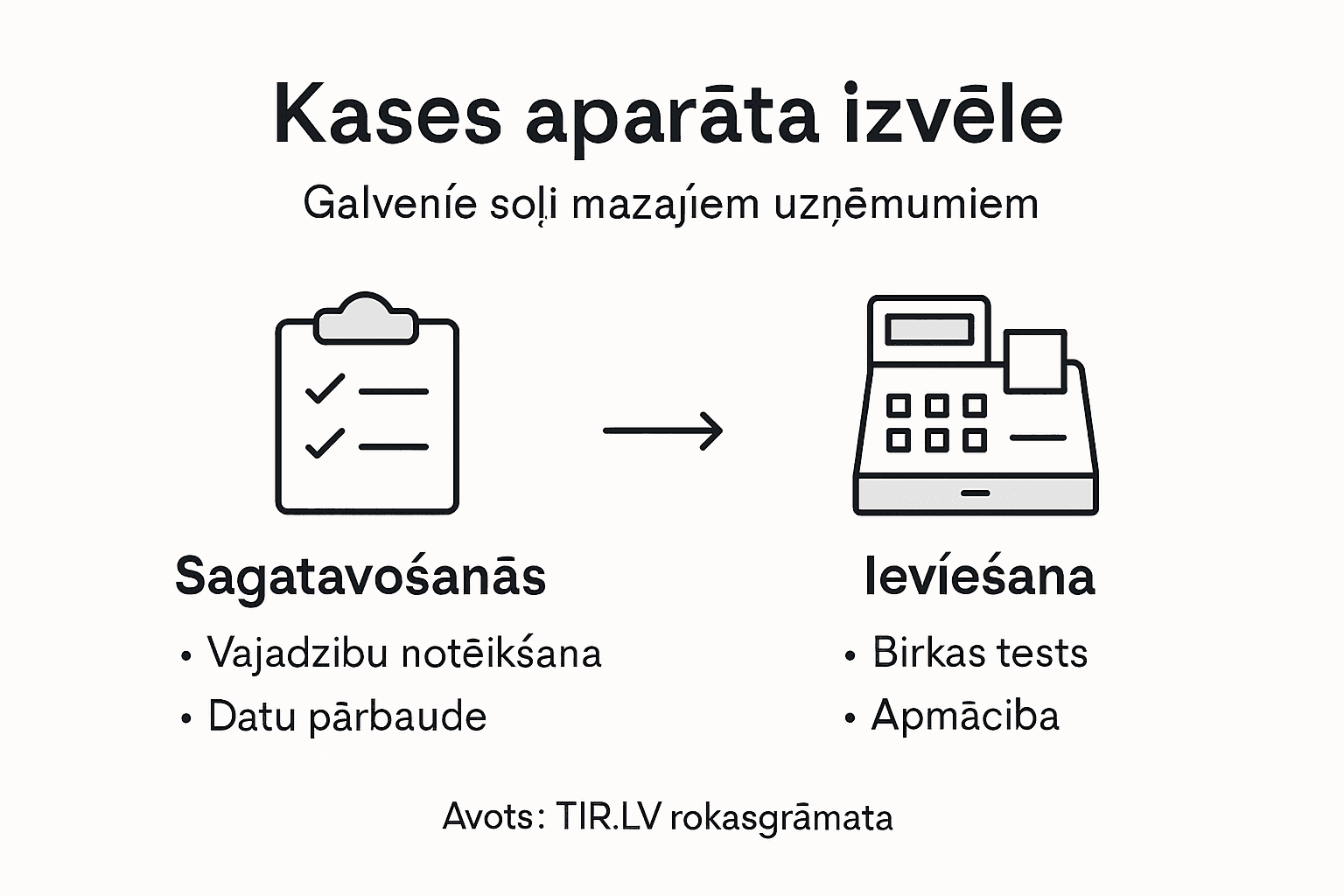 Kases aparāta izvēle

Galveníe soļi mazajíem uzņēmumiem

Sagatavośanās

• Vajadzibu notēikśana
• Datu pārbaude

Ievíeśana

• Birkas tests
• Apmāciba

Avots: TIR.LV rokasgrāmata