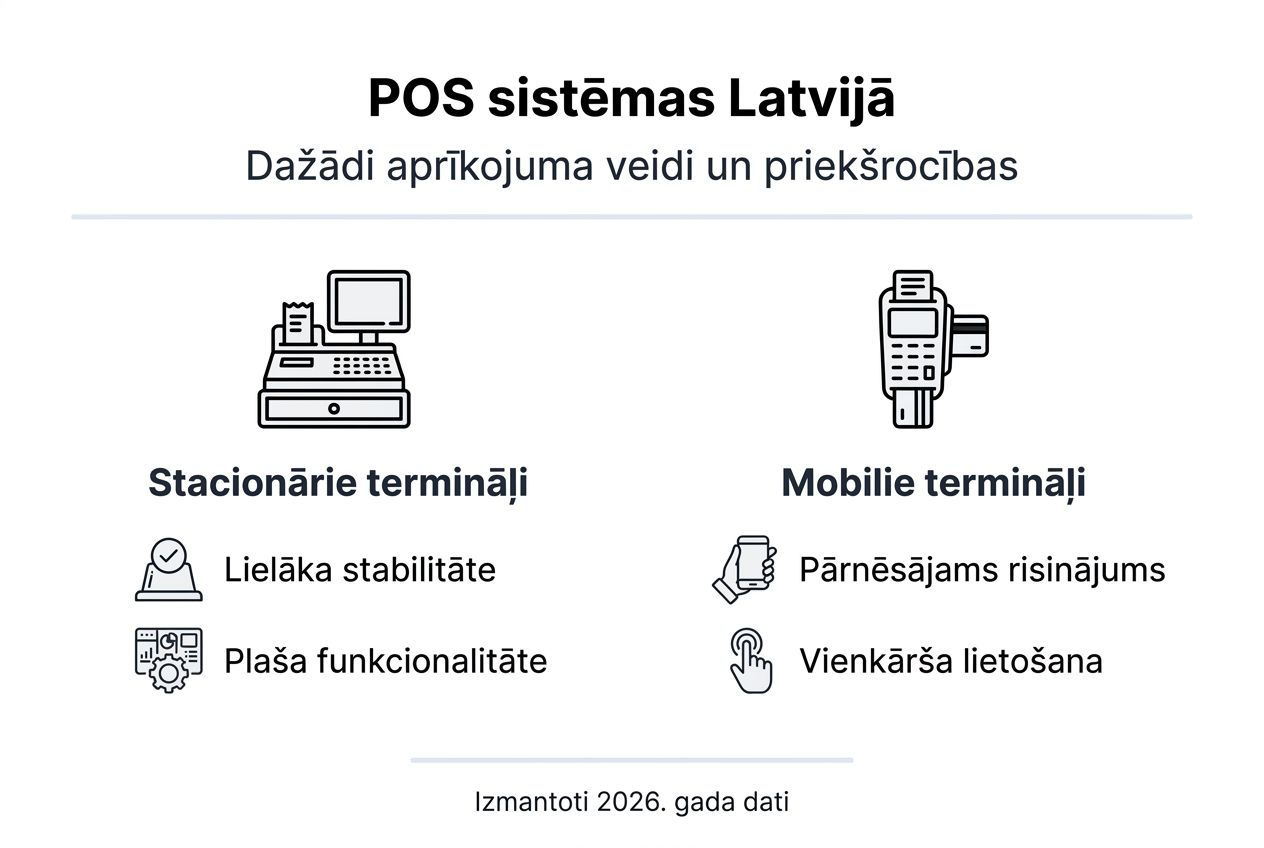 POS sistēmas Latvijā

Dažādi aprīkojuma veidi un priekšrocības

Stacionārie termināļi

Lielāka stabilitāte

Plaša funkcionalitāte

Mobilie termināļi

Pārnēsājams risinājums

Vienkārša lietošana

Izmantoti 2026. gada dati