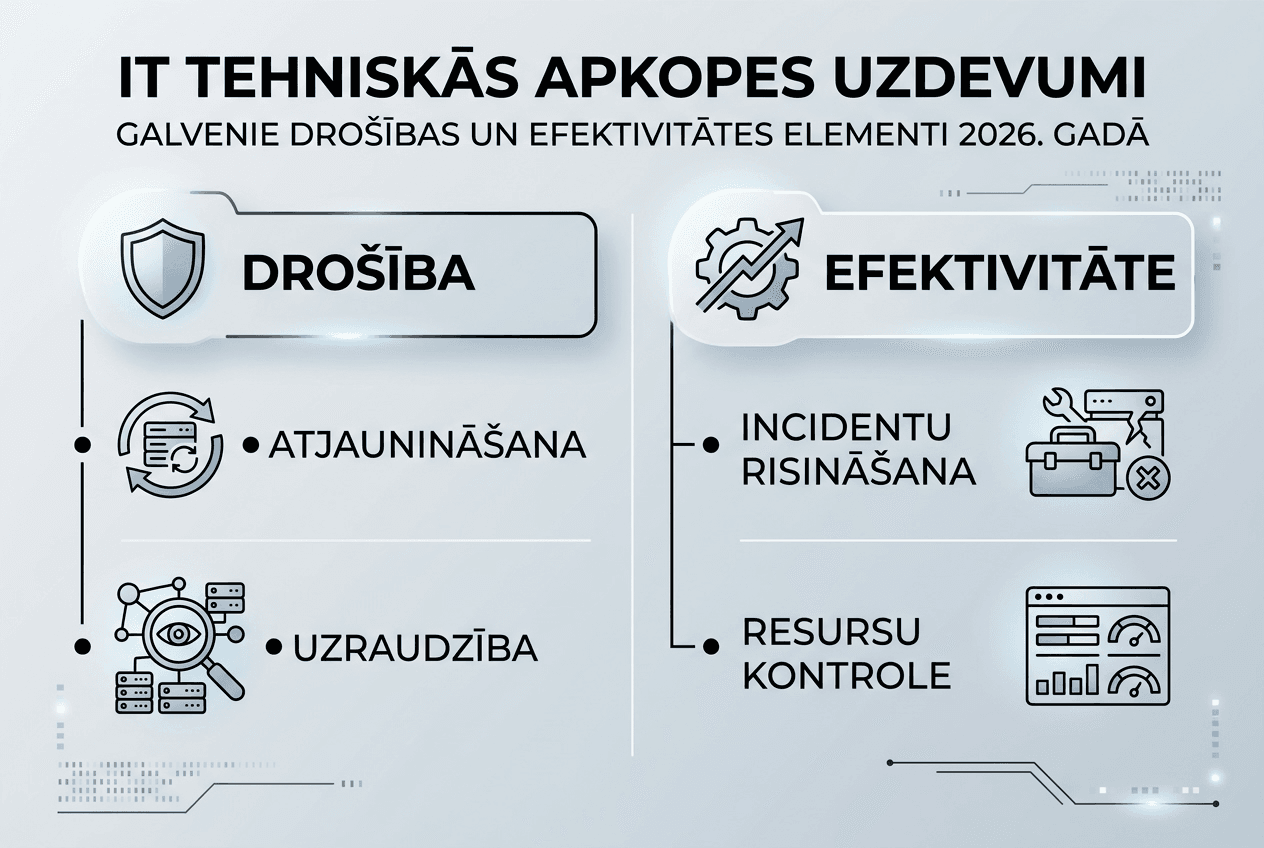 IT TEHNISKĀS APKOPES UZDEVUMI

GALVENIE DROŠĪBAS UN EFEKTIVITĀTES ELEMENTI 2026. GADĀ

DROŠĪBA

ATJAUNINĀŠANA

UZRAUDZĪBA

EFEKTIVITĀTE

INCIDENTU RISINĀŠANA

RESURSU KONTROLE