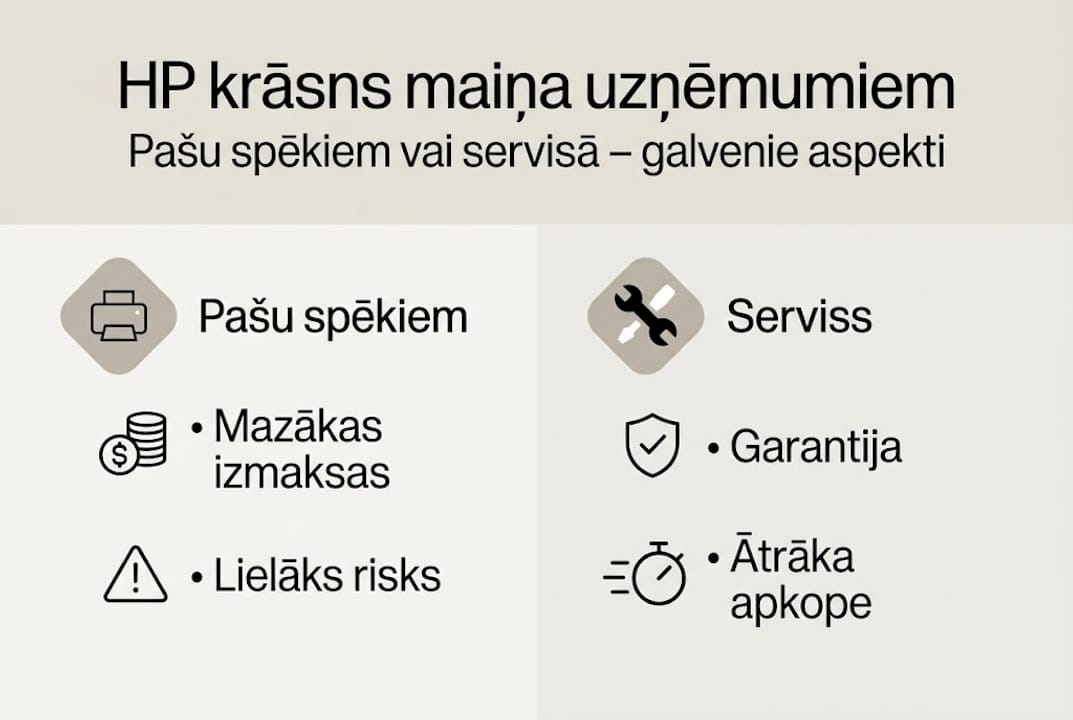 HP krāsns maiņa uzņēmumiem
Pašu spēkiem vai servisā – galvenie aspekti

Pašu spēkiem

• Mazākas izmaksas

• Lielāks risks

Serviss

• Garantija

• Ātrāka apkope