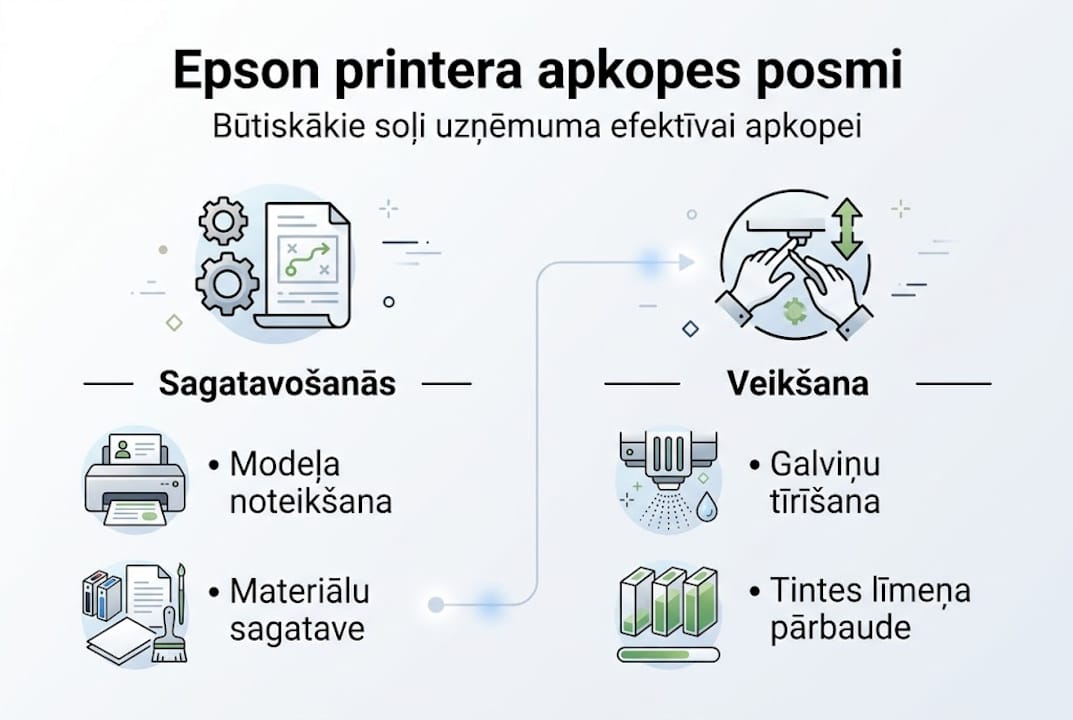 Epson printera apkopes posmi

Būtiskākie soļi uzņēmuma efektīvai apkopei

Sagatavošanās

• Modeļa noteikšana

• Materiālu sagatave

Veikšana

• Galviņu tīrīšana

• Tintes līmeņa pārbaude