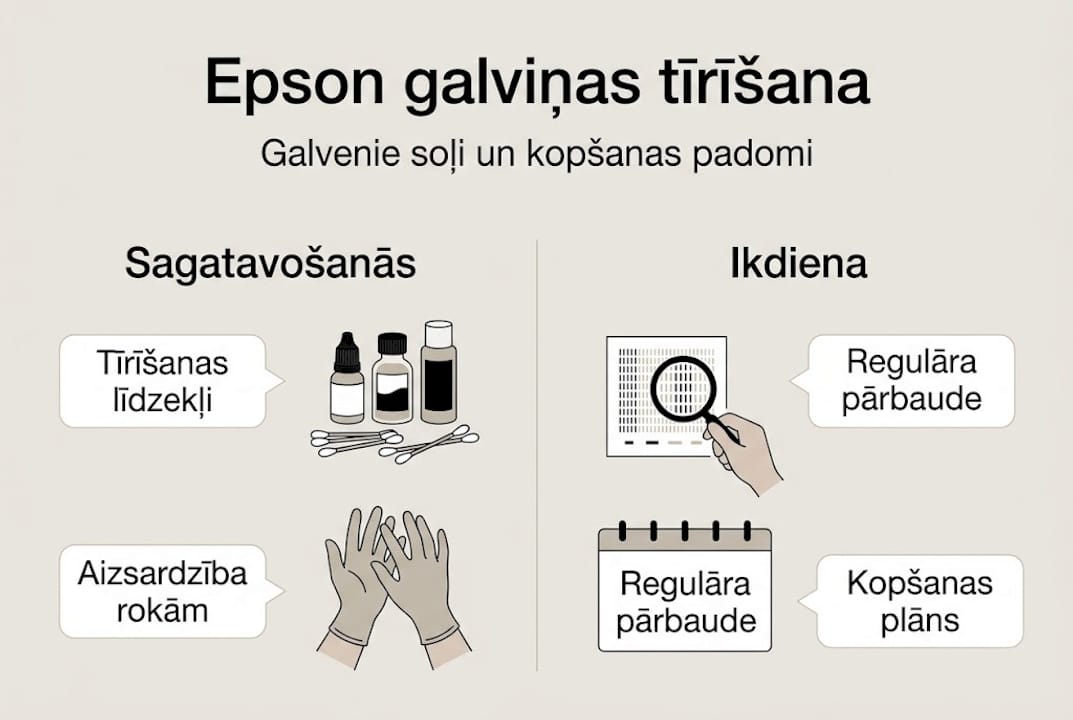 Epson galviņas tīrīšana

Galvenie soļi un kopšanas padomi

Sagatavošanās

Tīrīšanas līdzekļi

Aizsardzība rokām

Ikdiena

Regulāra pārbaude

Regulāra pārbaude

Kopšanas plāns