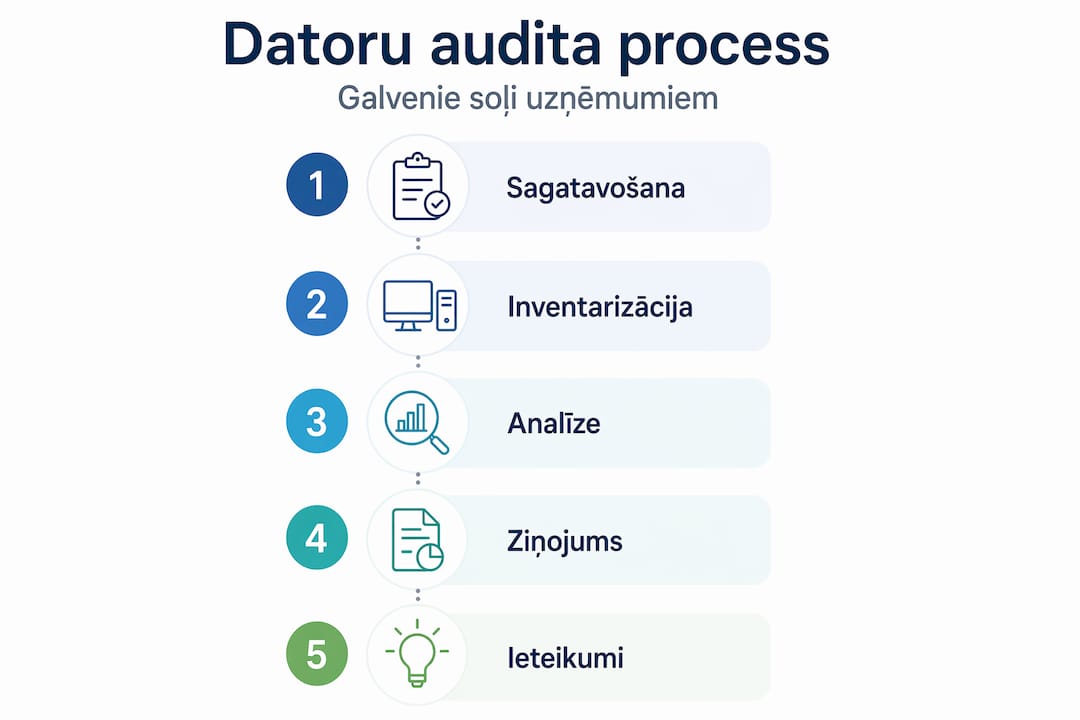 Datoru audita process

Galvenie soļi uzņēmumiem

1 Sagatavošana

2 Inventarizācija

3 Analīze

4 Ziņojums

5 Ieteikumi