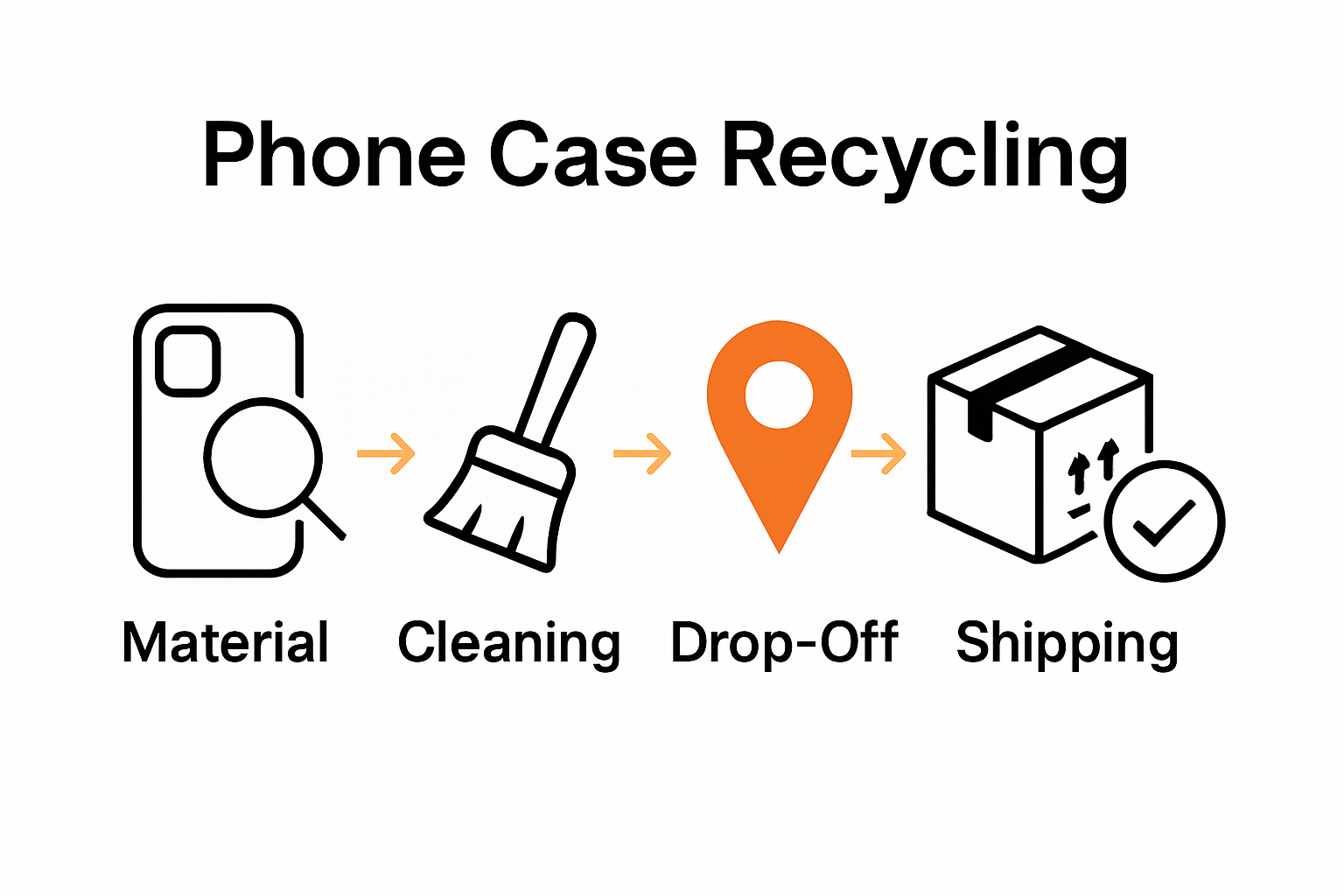 Phone Case Recycling

Material Cleaning Drop-Off Shipping