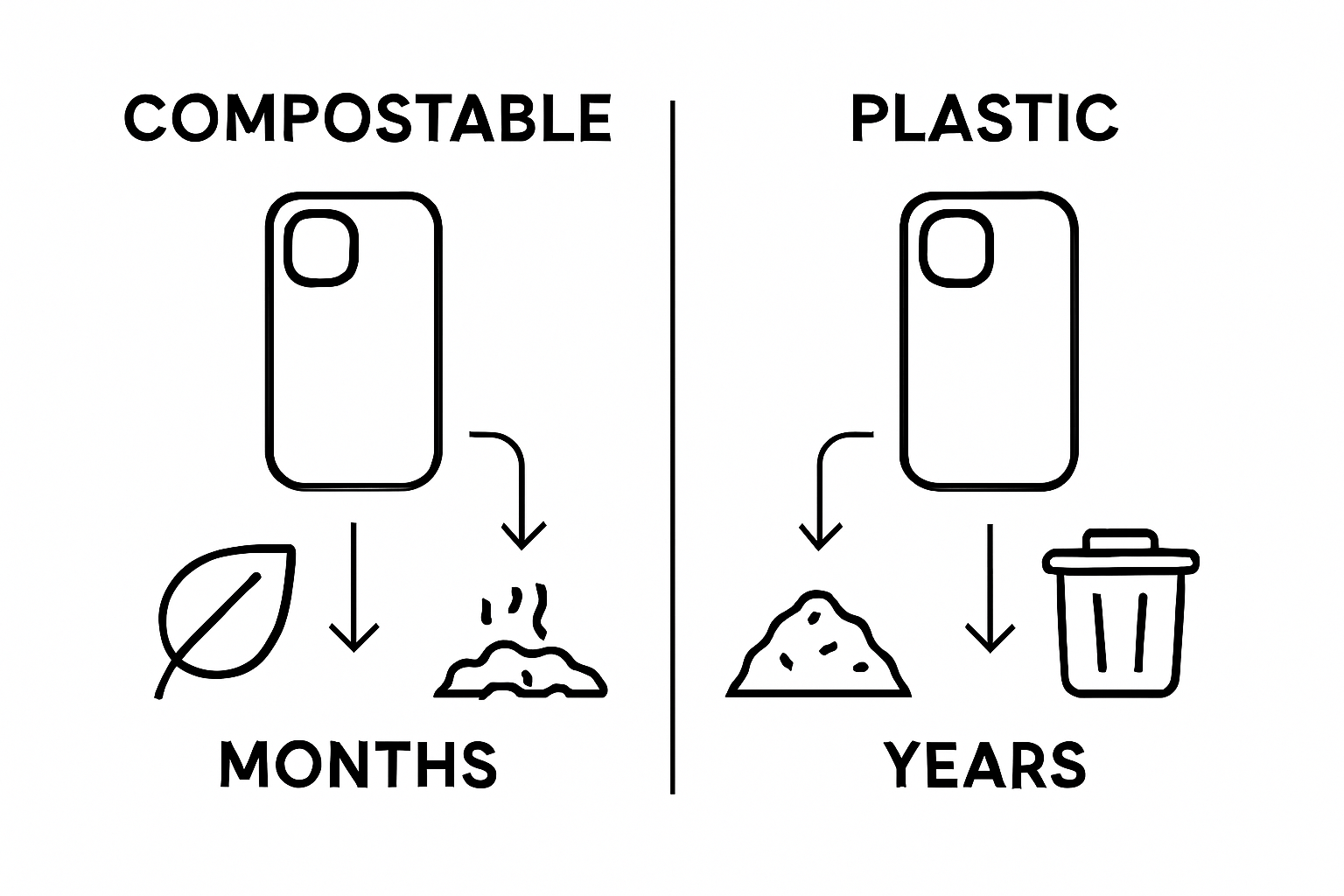 COMPOSTABLE

MONTHS

PLASTIC

YEARS