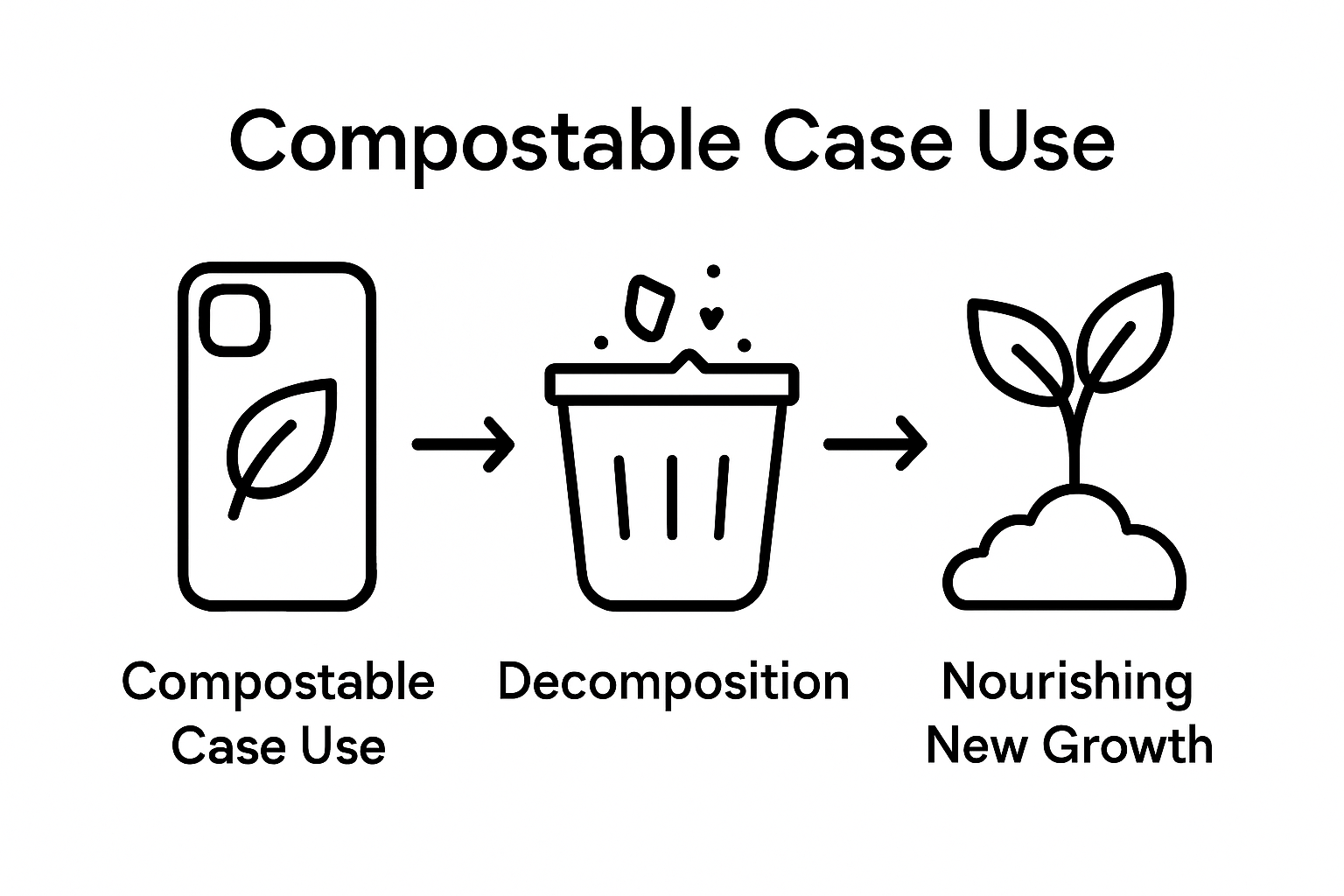 Compostable Case Use

Compostable Case Use

Decomposition

Nourishing New Growth