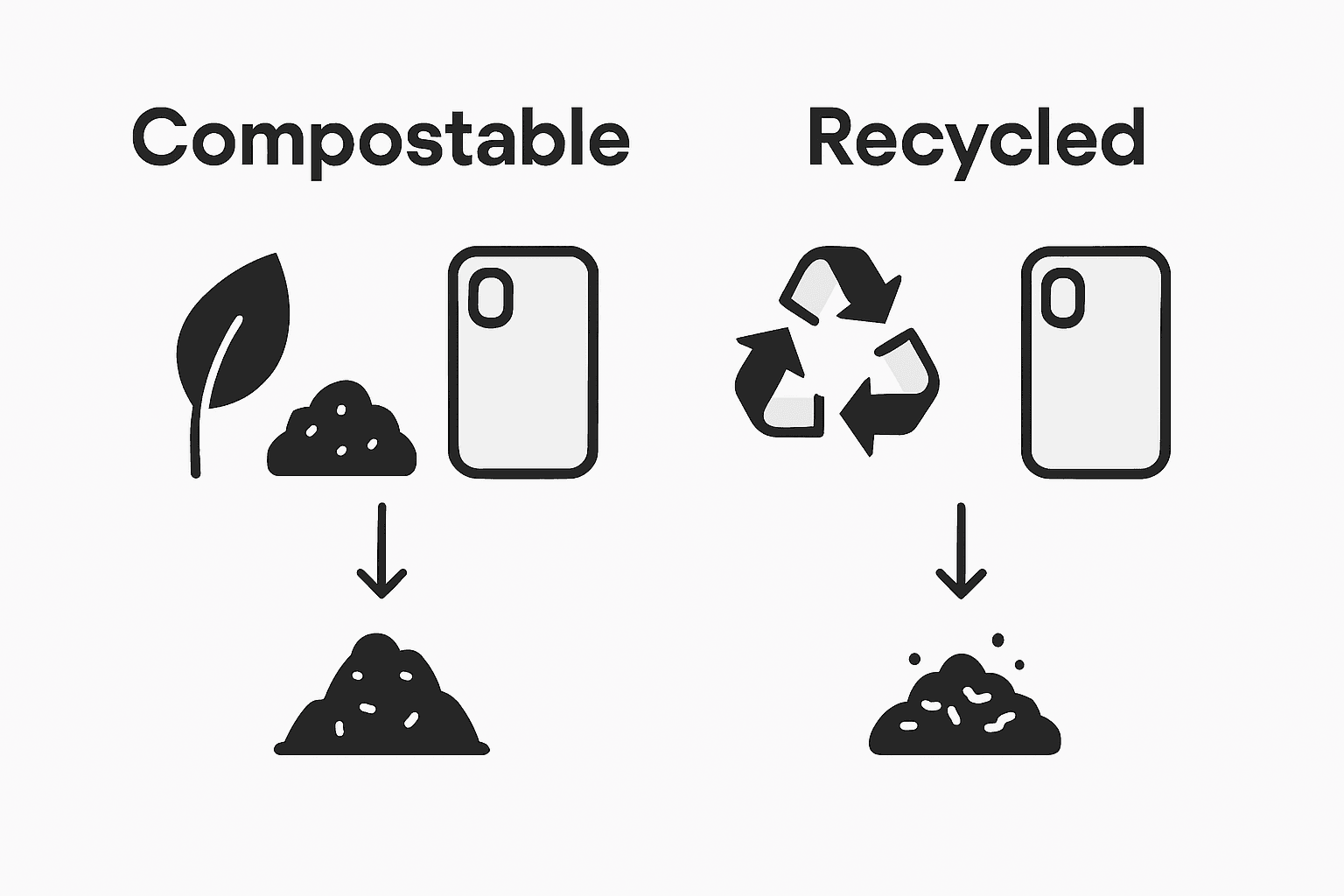 Compostable

Recycled