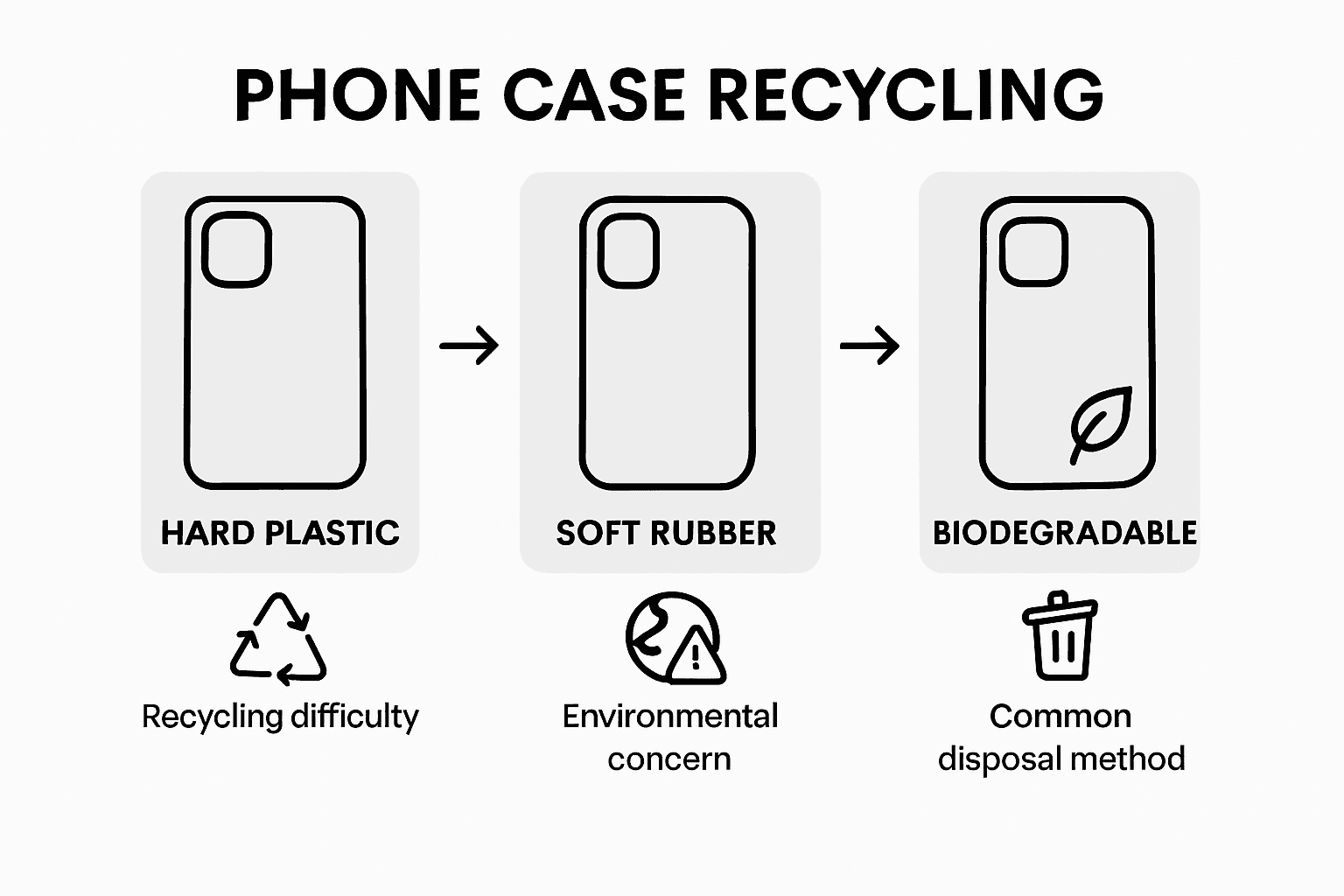 PHONE CASE RECYCLING

HARD PLASTIC

SOFT RUBBER

BIODEGRADABLE

Recycling difficulty

Environmental concern

Common disposal method