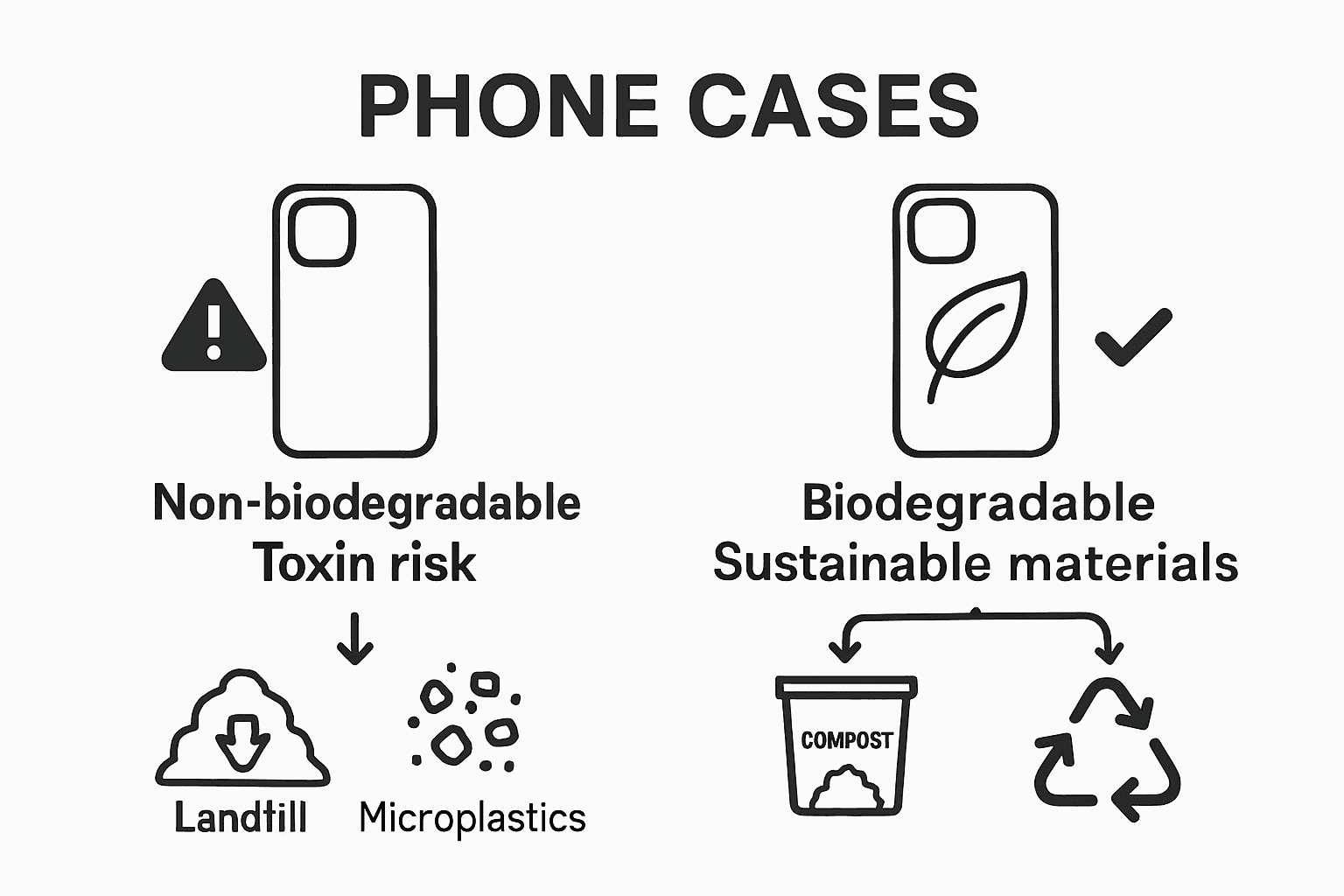 PHONE CASES

Non-biodegradable
Toxin risk

Landtill

Microplastics

Biodegradable
Sustainable materials

COMPOST