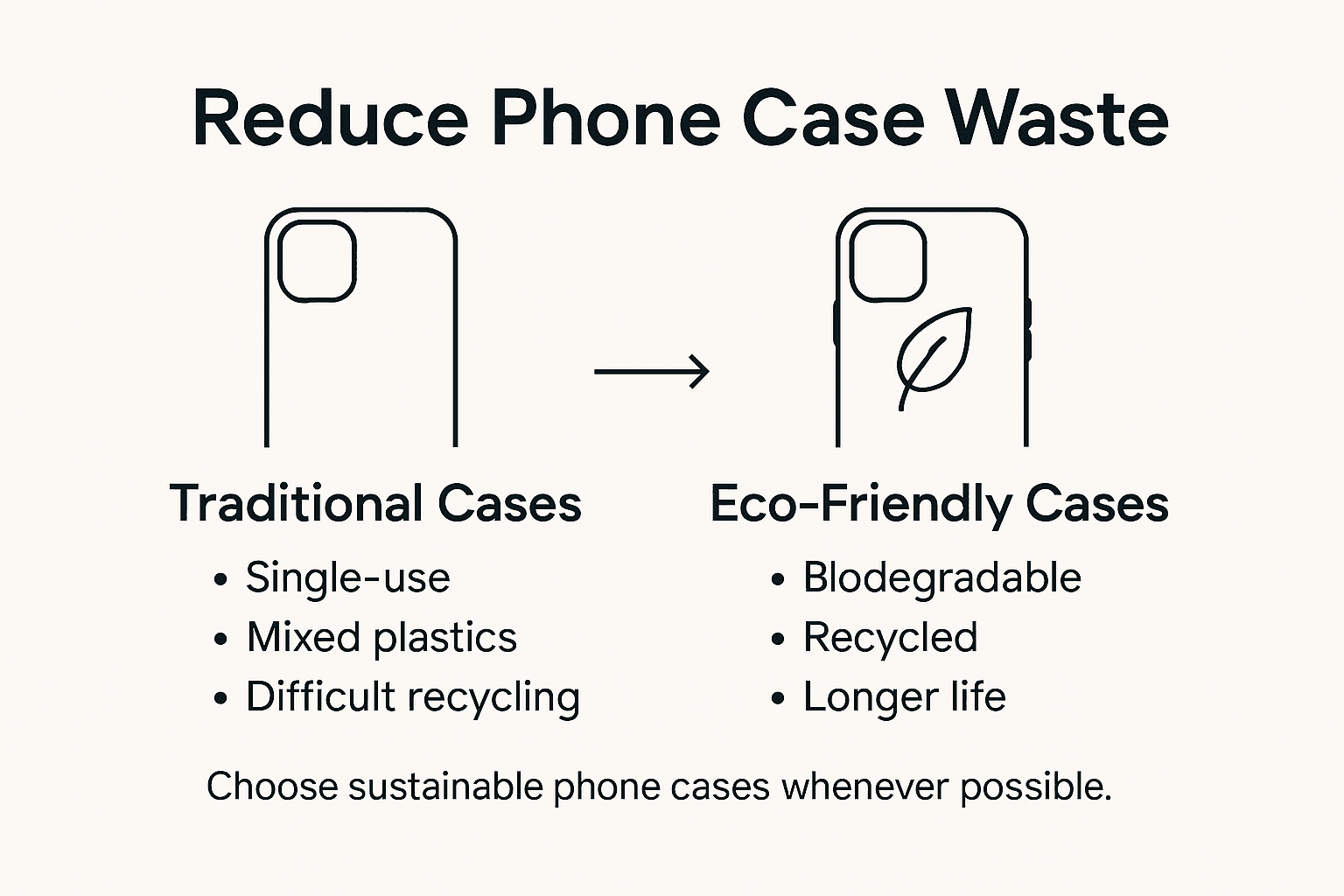 Reduce Phone Case Waste

Traditional Cases
• Single-use
• Mixed plastics
• Difficult recycling

Eco-Friendly Cases
• Blodegradable
• Recycled
• Longer life

Choose sustainable phone cases whenever possible.