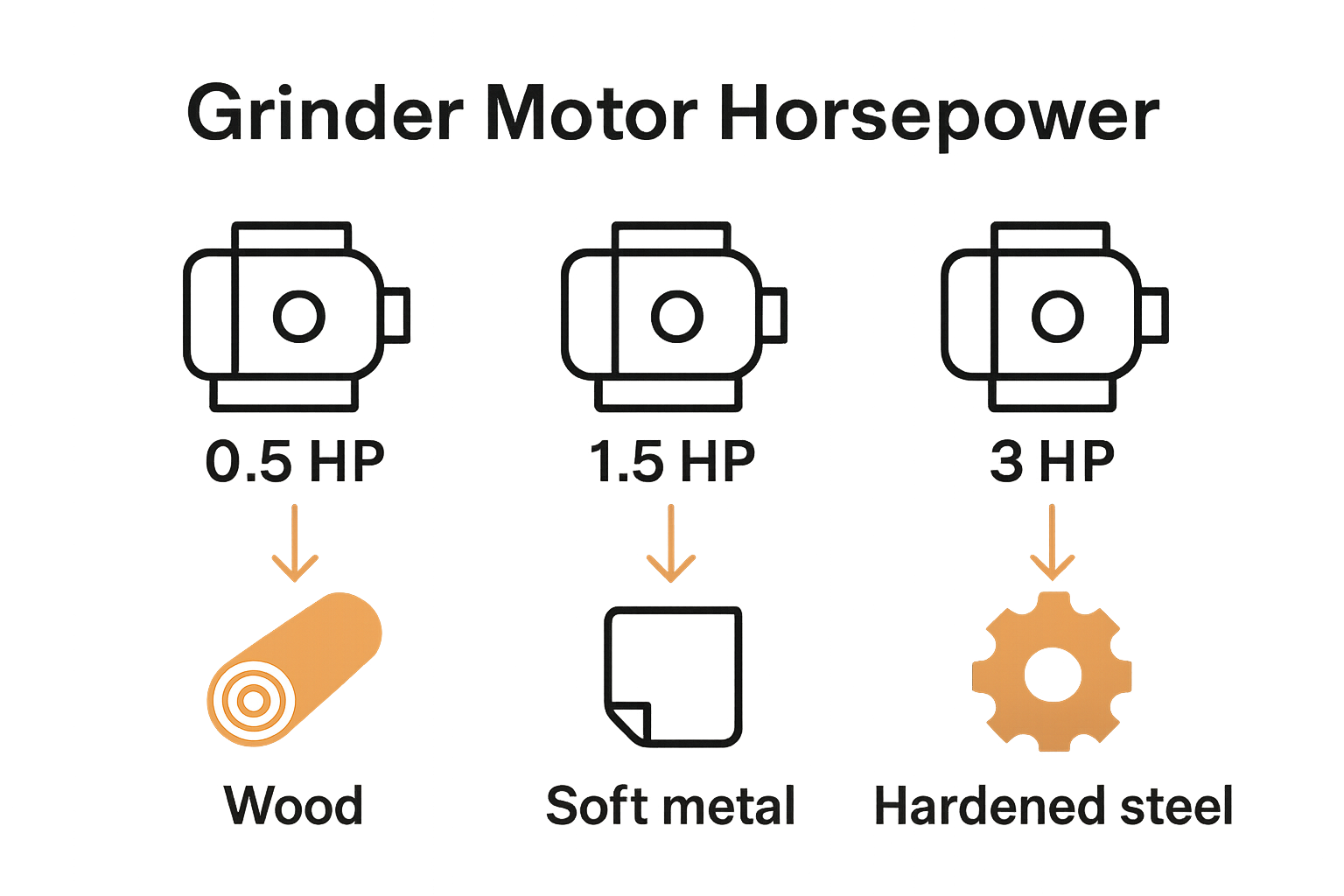 Grinder Motor Horsepower

0.5 HP

Wood

1.5 HP

Soft metal

3 HP

Hardened steel