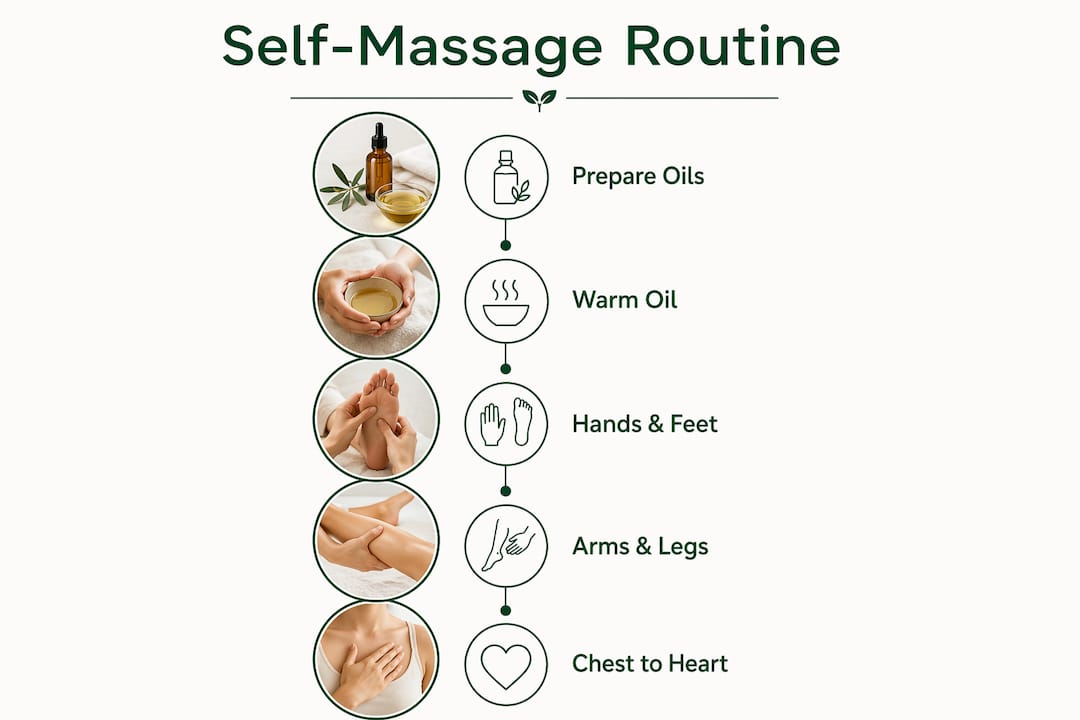 Self-Massage Routine

Prepare Oils

Warm Oil

Hands & Feet

Arms & Legs

Chest to Heart