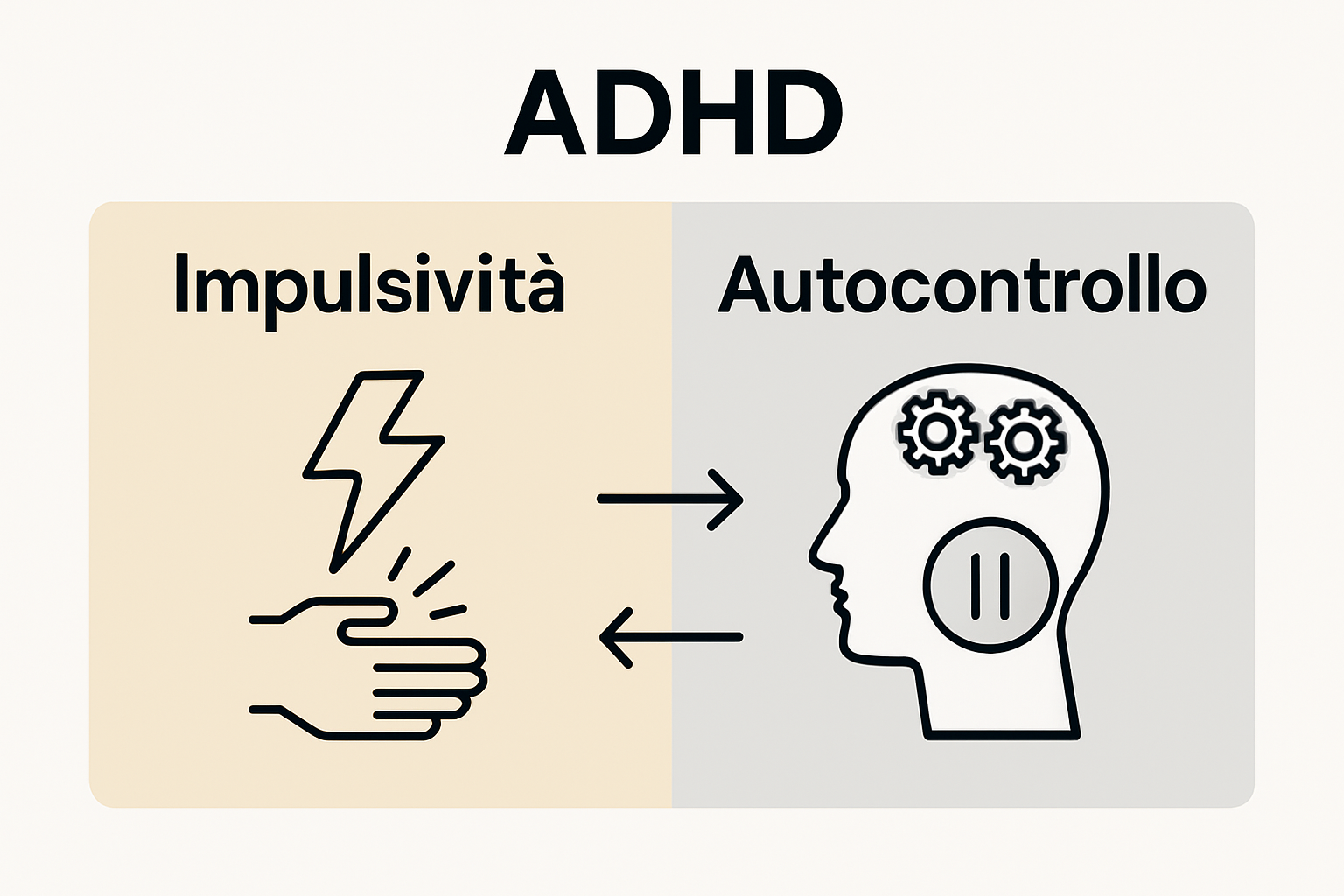 ADHD

Impulsività

Autocontrollo