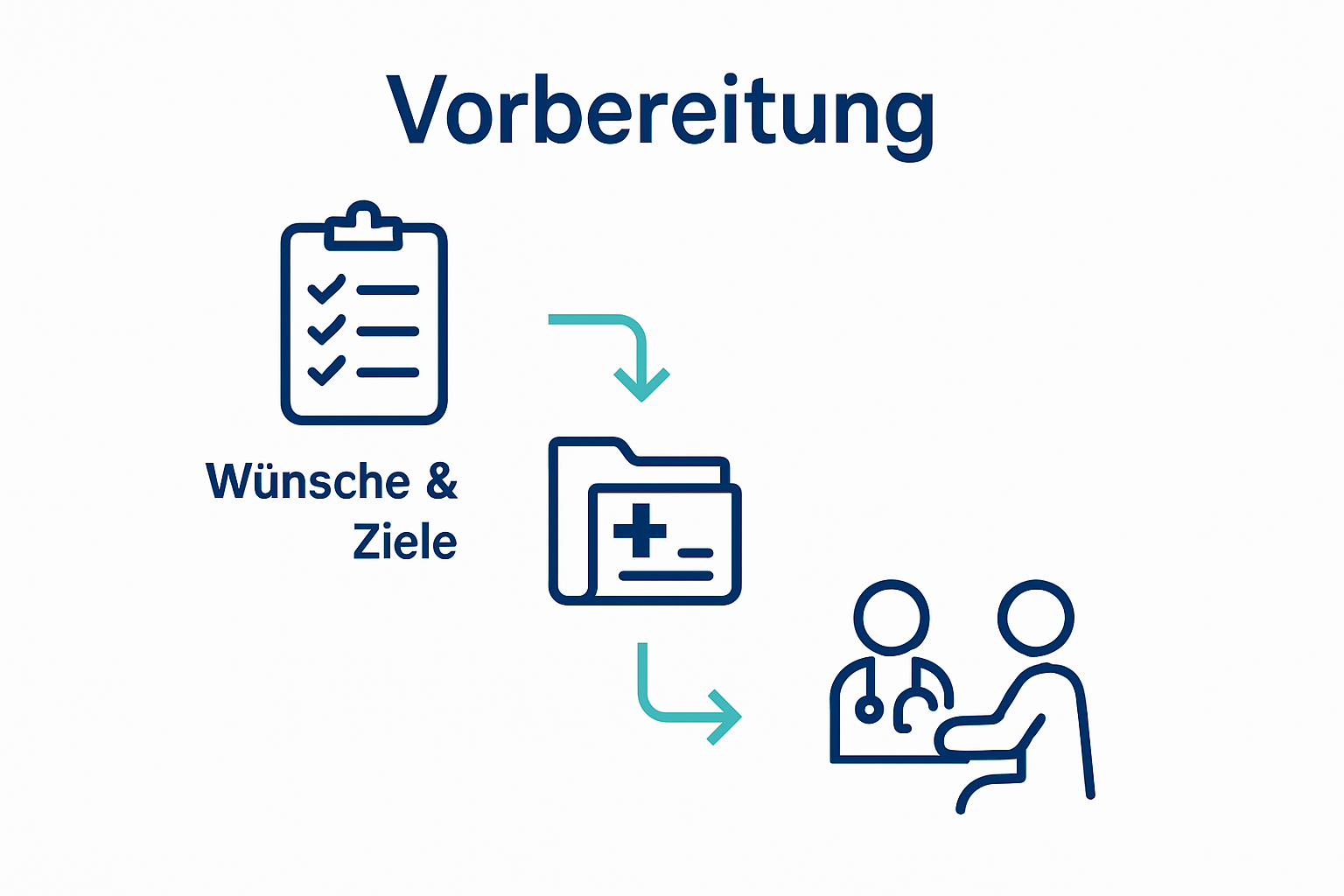 Vorbereitung

Wünsche & Ziele