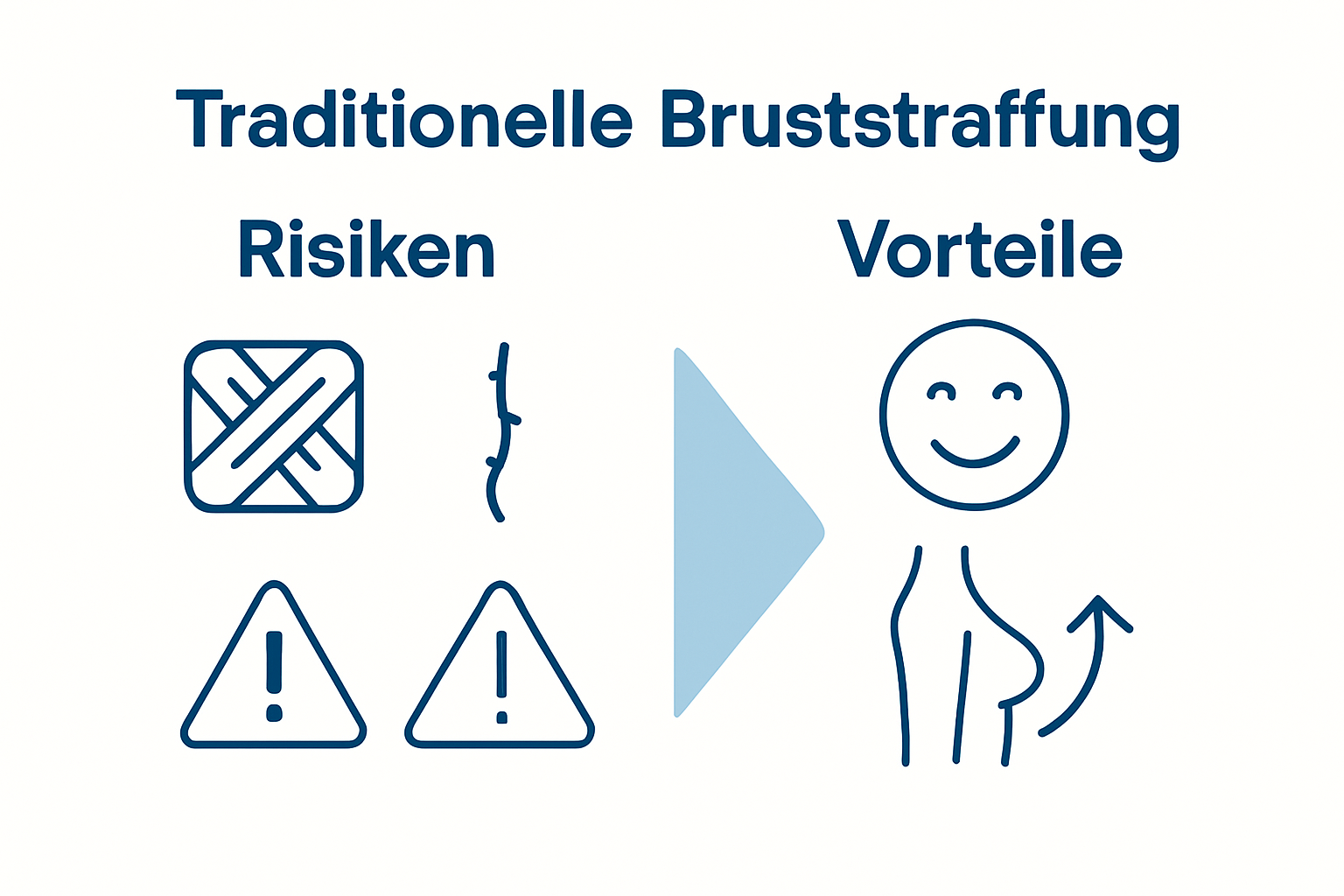 Traditionelle Bruststraffung

Risiken

Vorteile