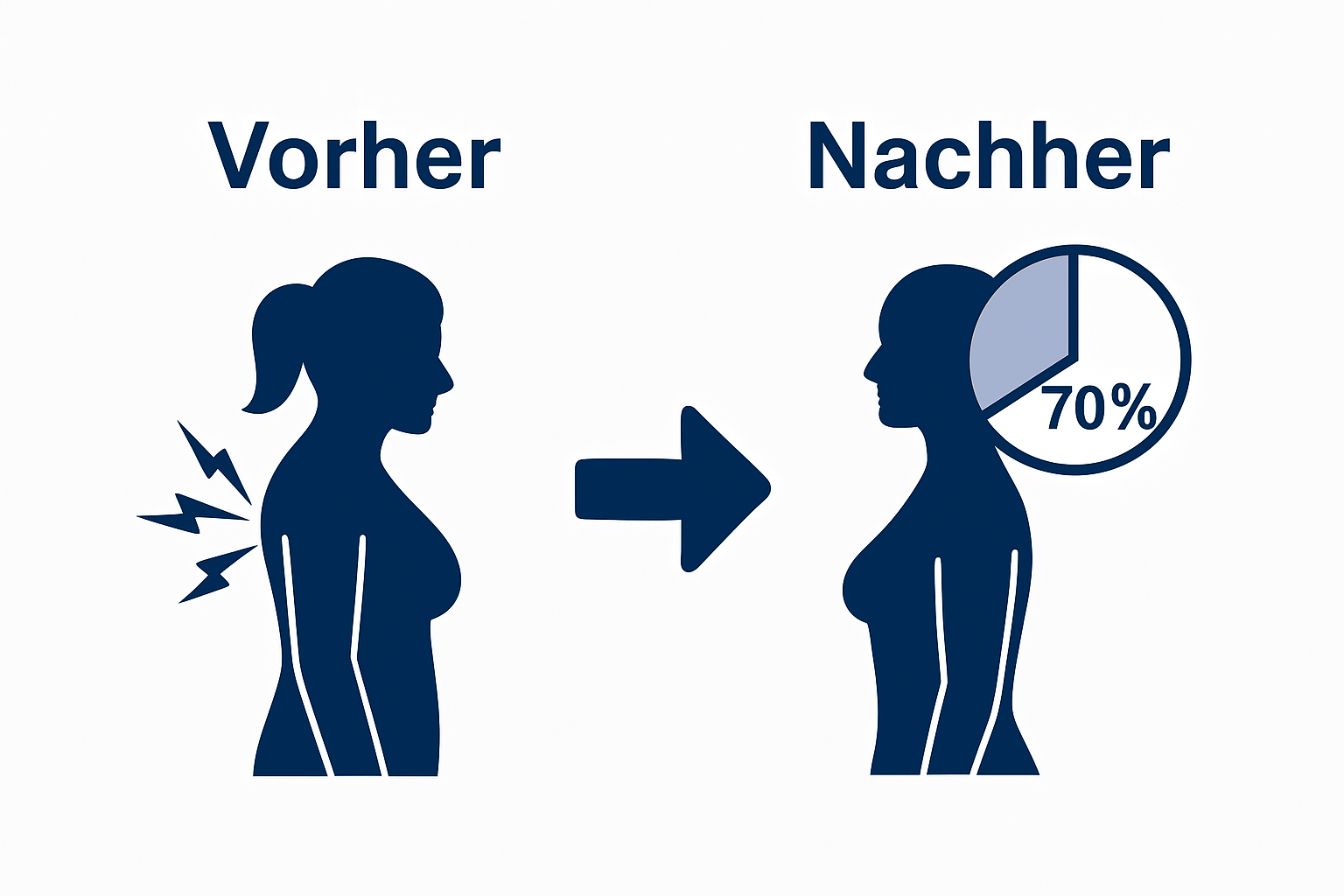 Vorher

Nachher

70%