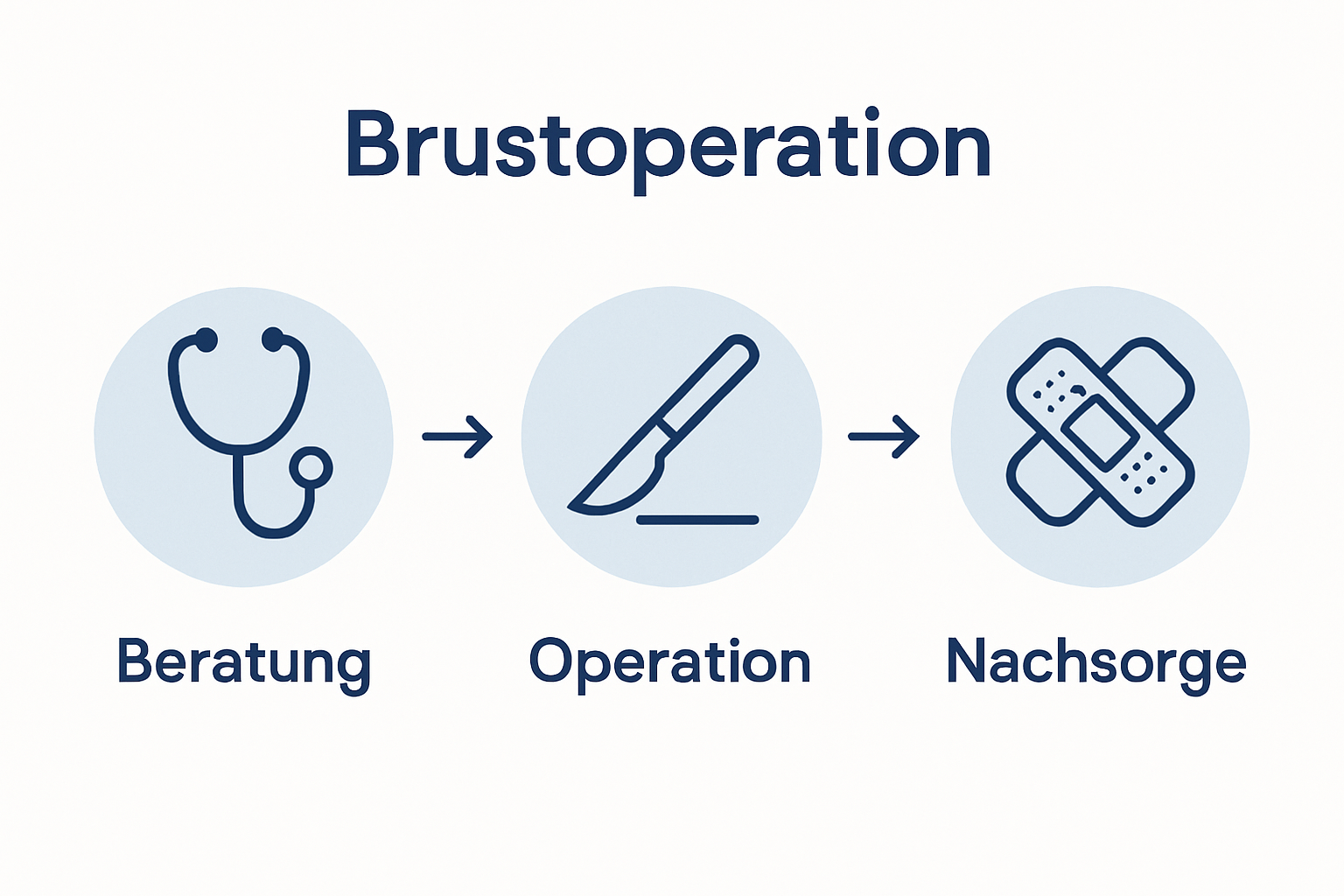 Brustoperation

Beratung → Operation → Nachsorge