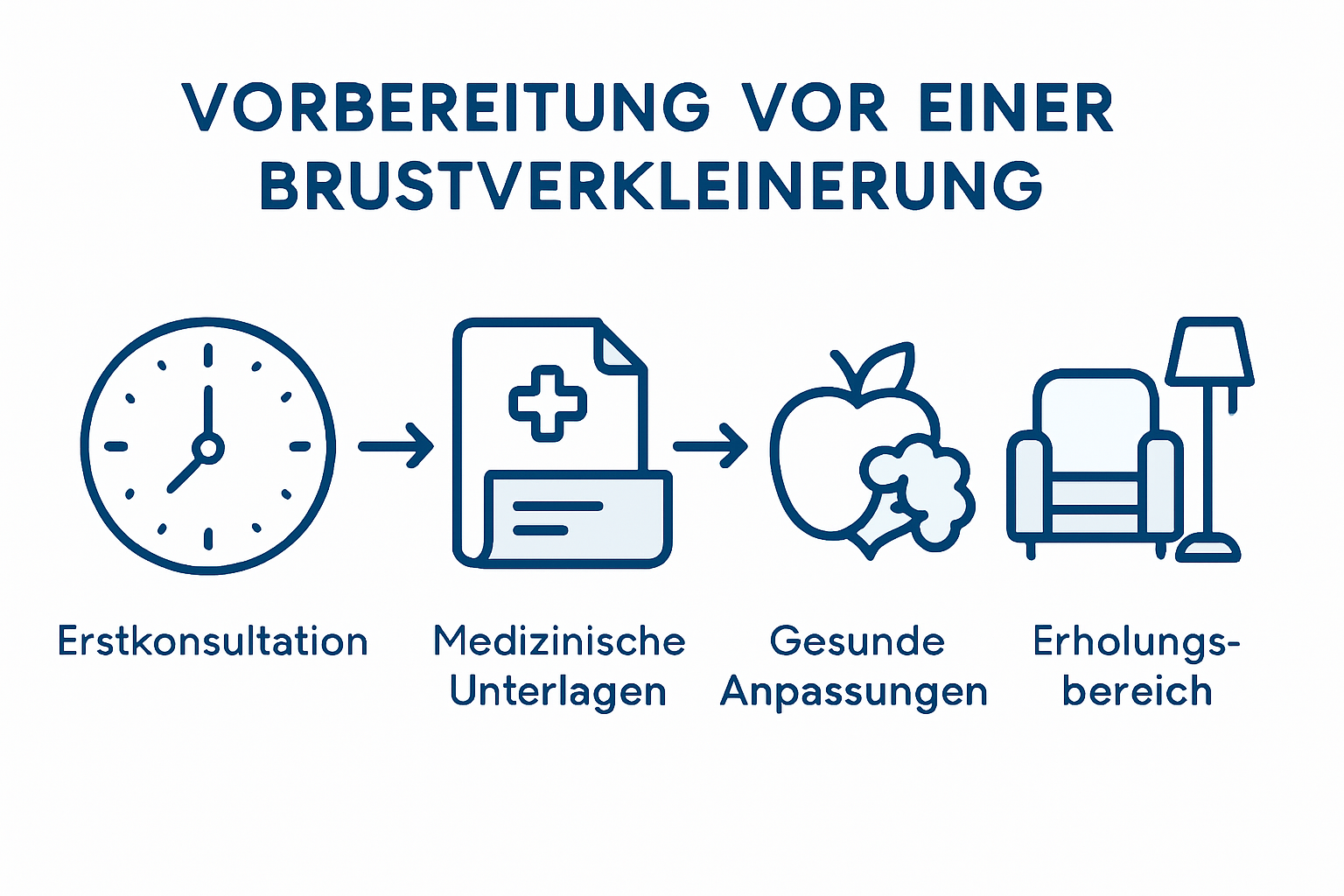 VORBEREITUNG VOR EINER BRUSTVERKLEINERUNG

Erstkonsultation

Medizinische Unterlagen

Gesunde Anpassungen

Erholungsbereich