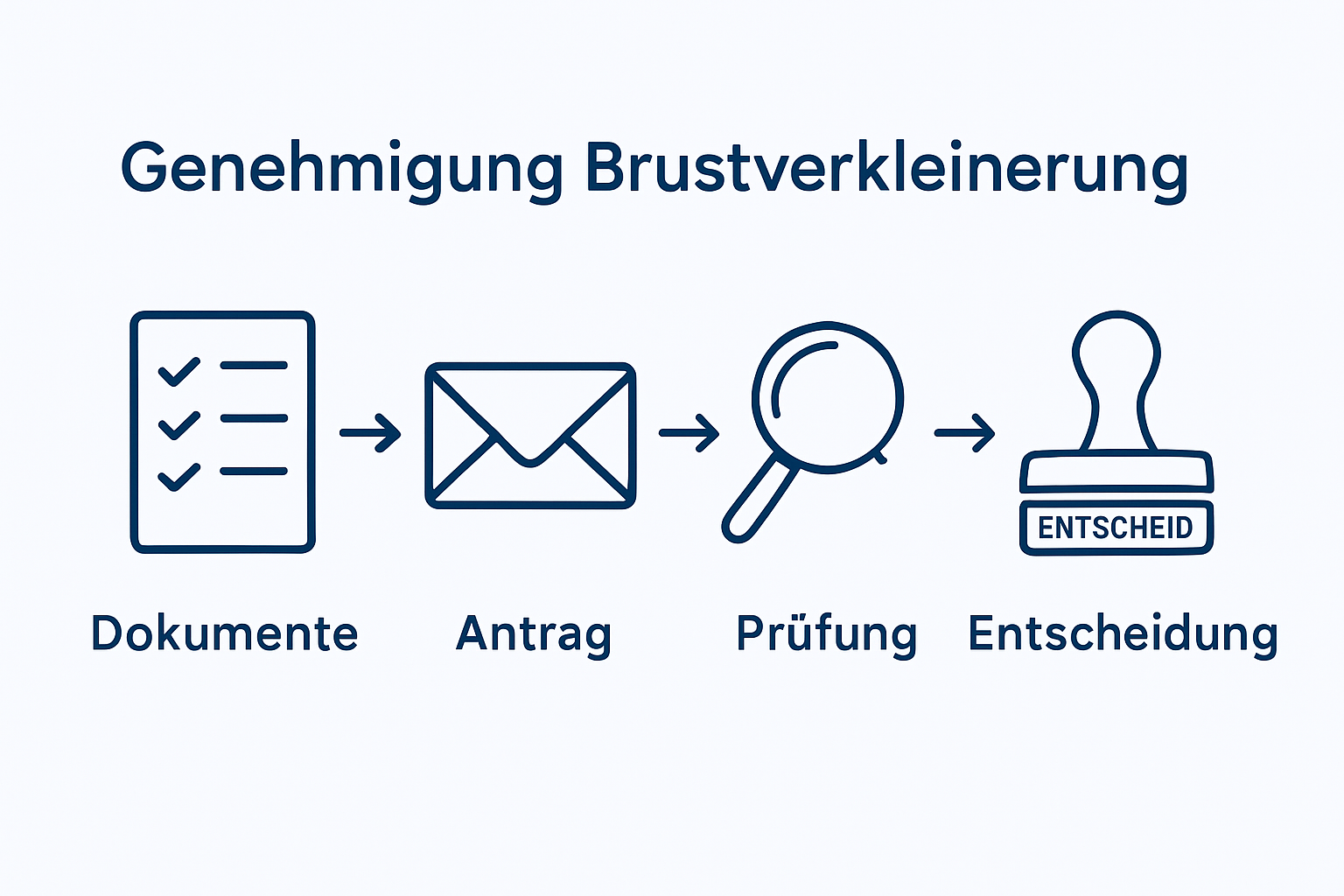 Genehmigung Brustverkleinerung

ENTSCHEID

Dokumente

Antrag

Prüfung

Entscheidung