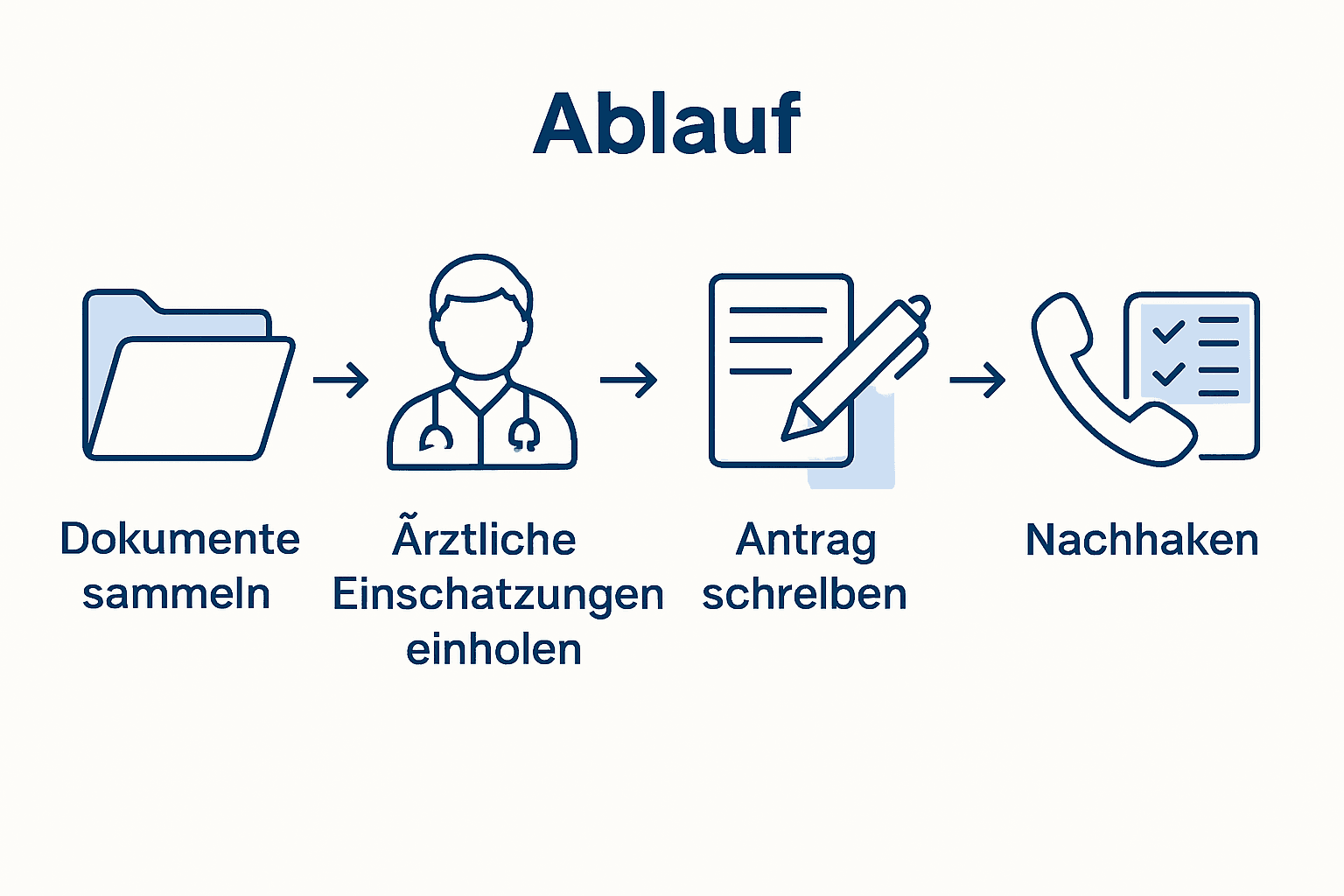 Ablauf

Dokumente sammeln

Ãrztliche Einschatzungen einholen

Antrag schrelben

Nachhaken