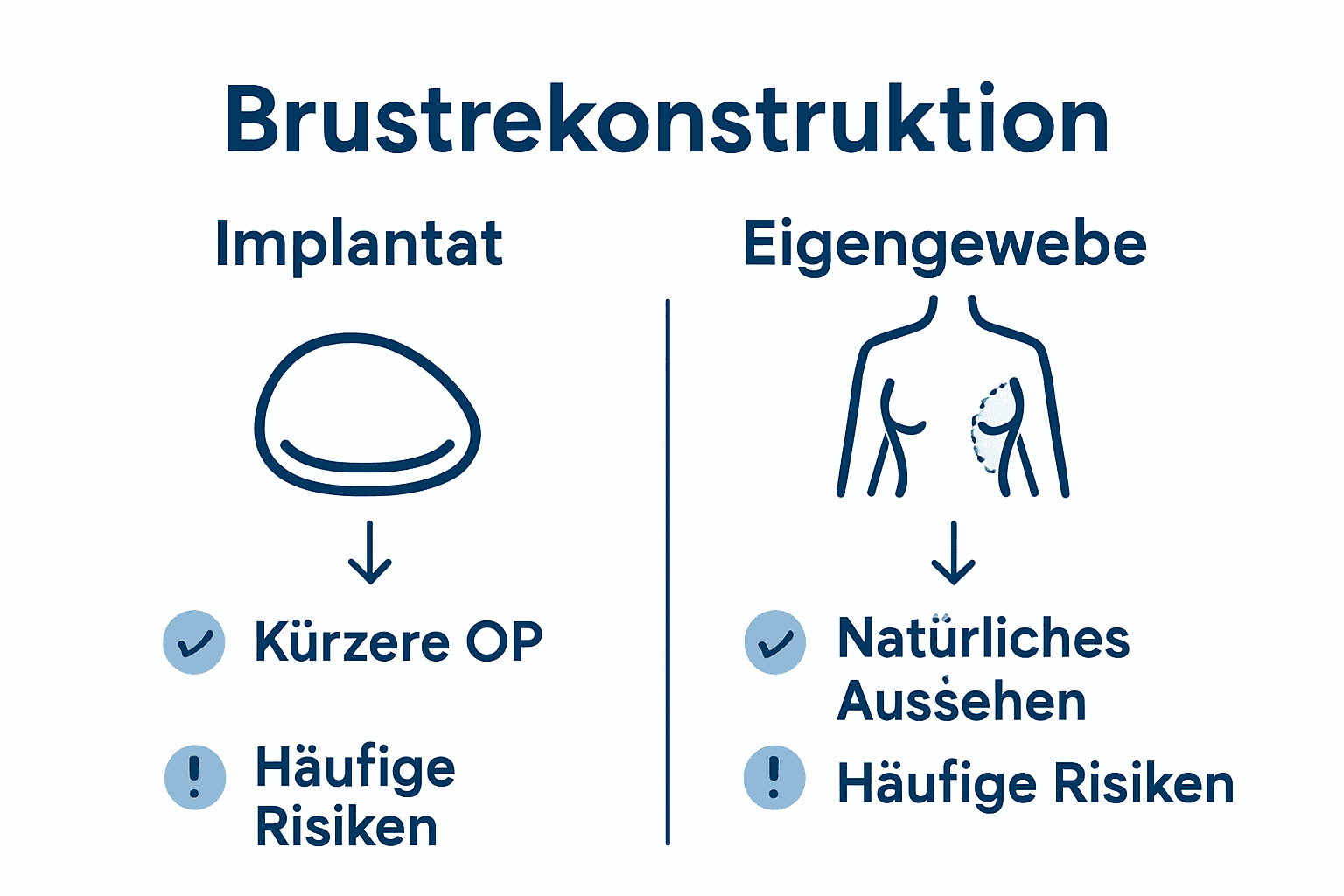 Brustrekonstruktion

Implantat

Kürzere OP

Häufige Risiken

Eigengewebe

Natürliches Aussehen

Häufige Risiken