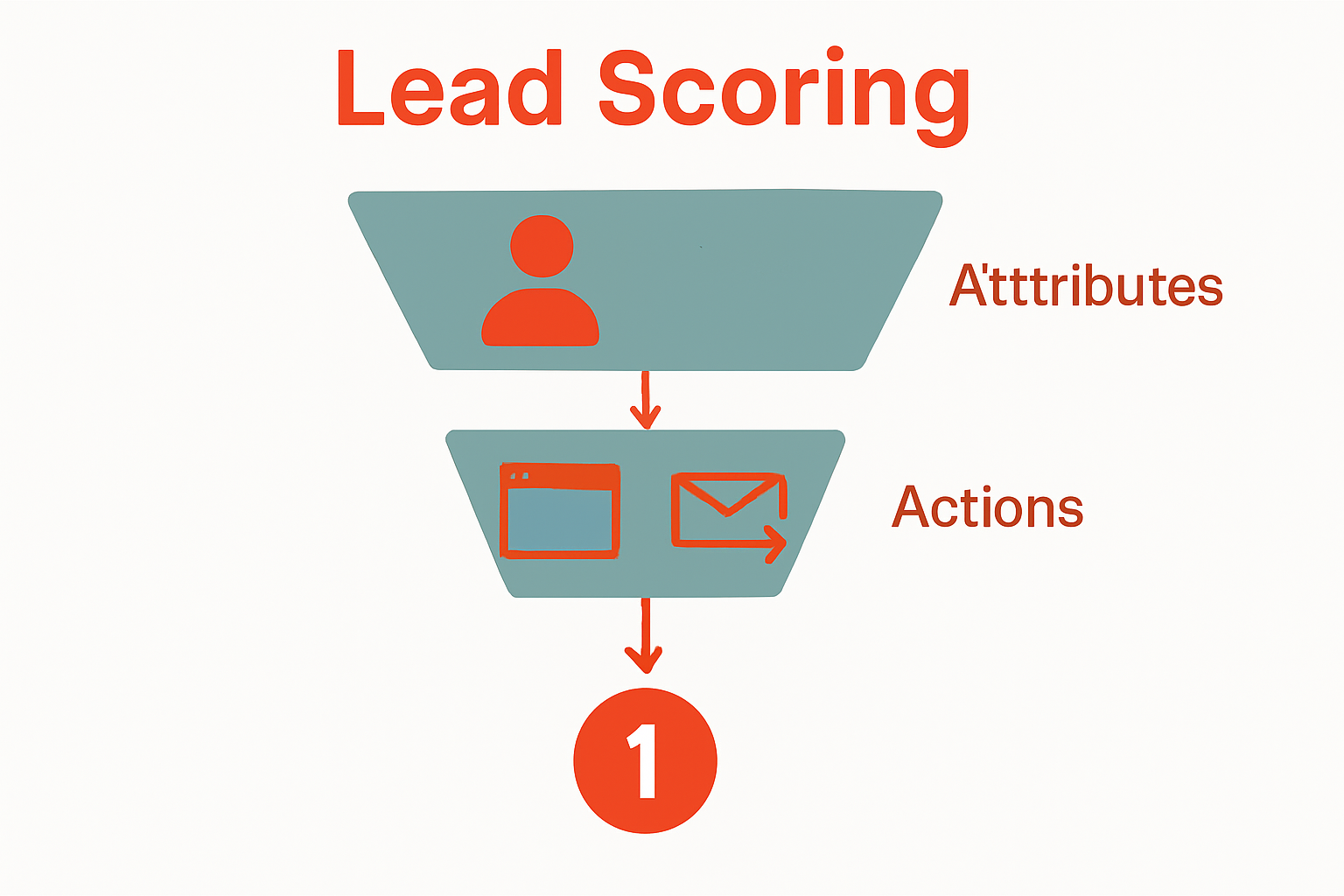 Lead Scoring

A'tttributes

Actions

1