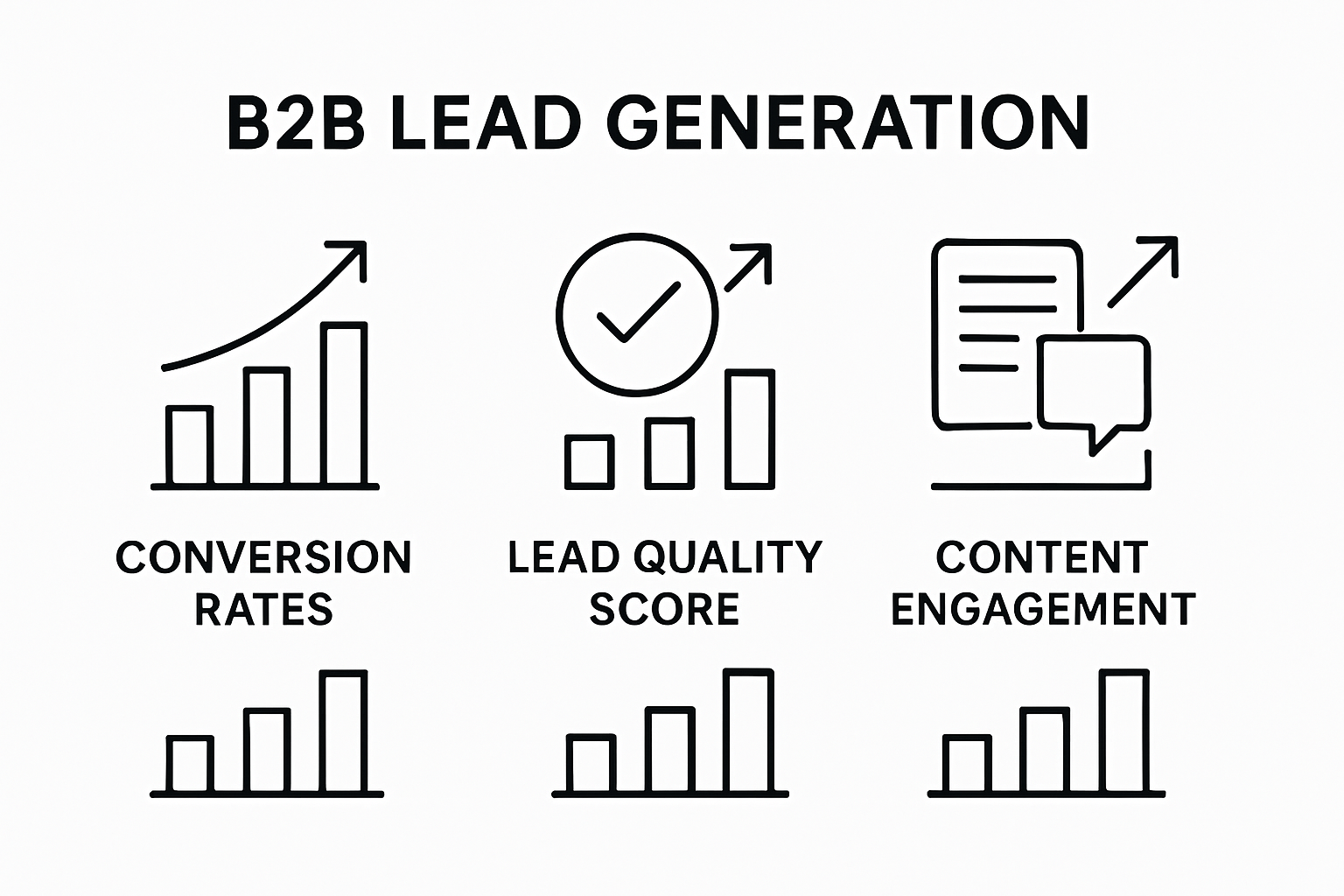 B2B LEAD GENERATION

CONVERSION RATES

LEAD QUALITY SCORE

CONTENT ENGAGEMENT