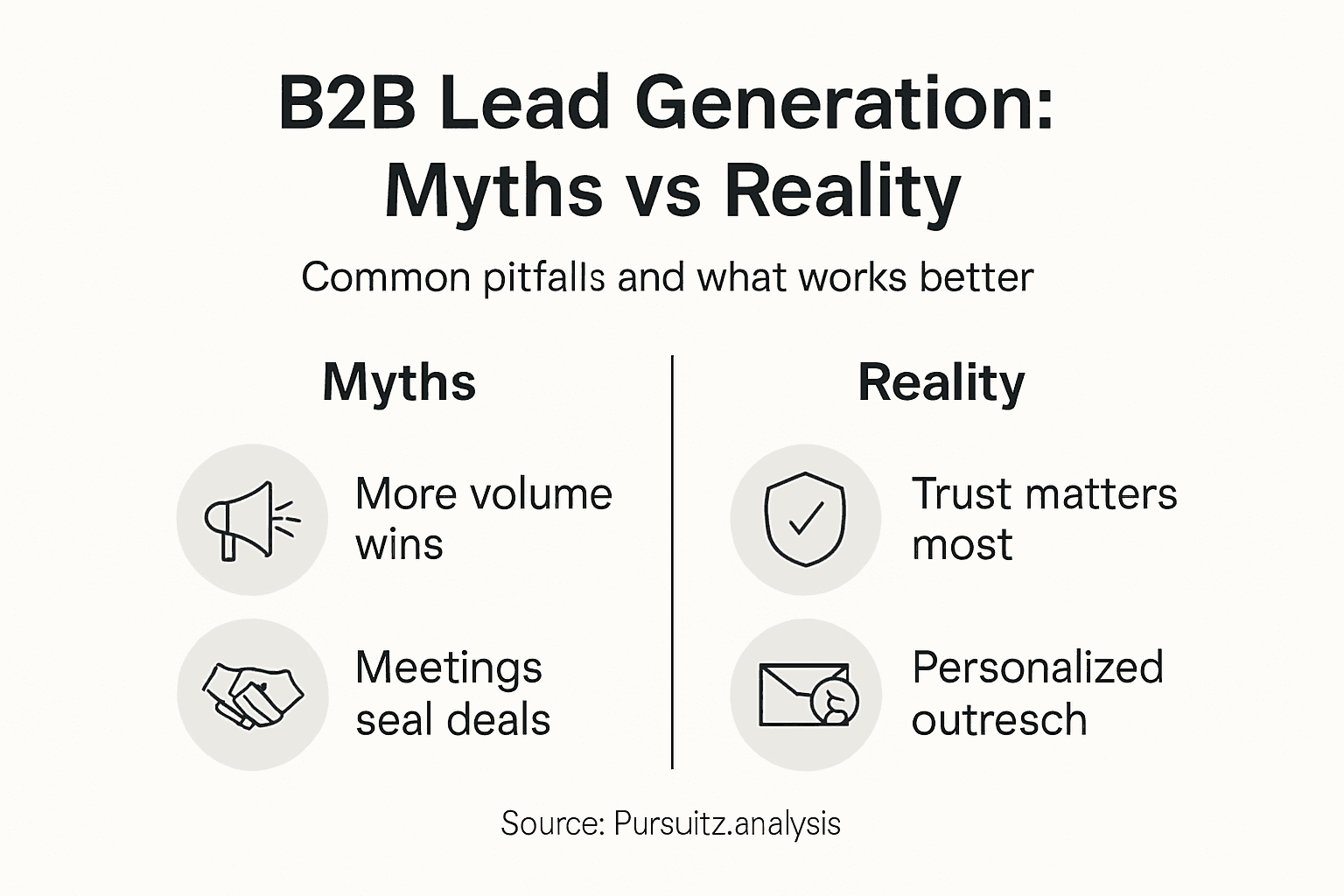 B2B Lead Generation: Myths vs Reality

Common pitfalls and what works better

Myths

More volume wins

Meetings seal deals

Reality

Trust matters most

Personalized outresch

Source: Pursuitz.analysis