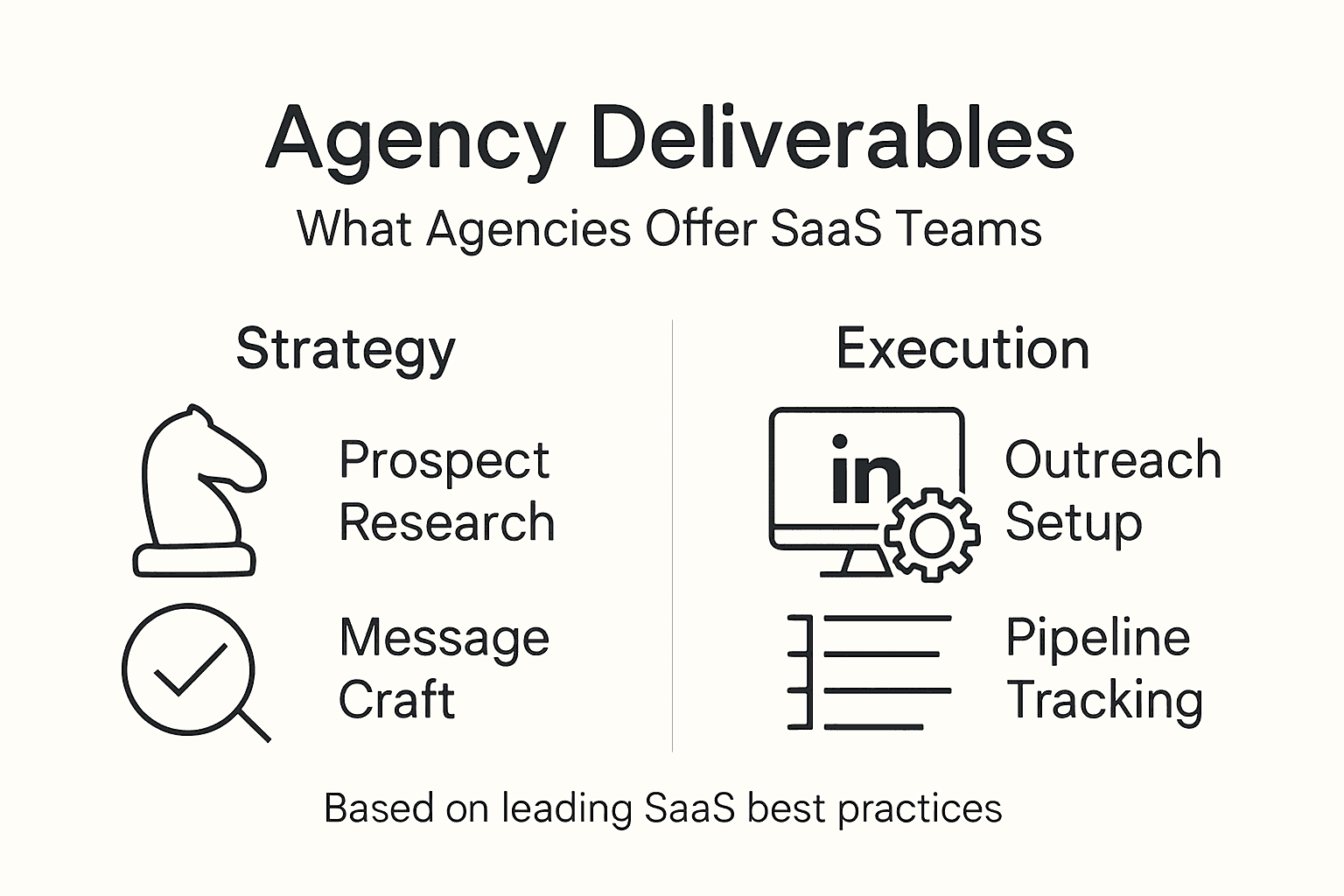 Agency Deliverables

What Agencies Offer SaaS Teams

Strategy

Prospect Research

Message Craft

Execution

in

Outreach Setup

Pipeline Tracking

Based on leading SaaS best practices